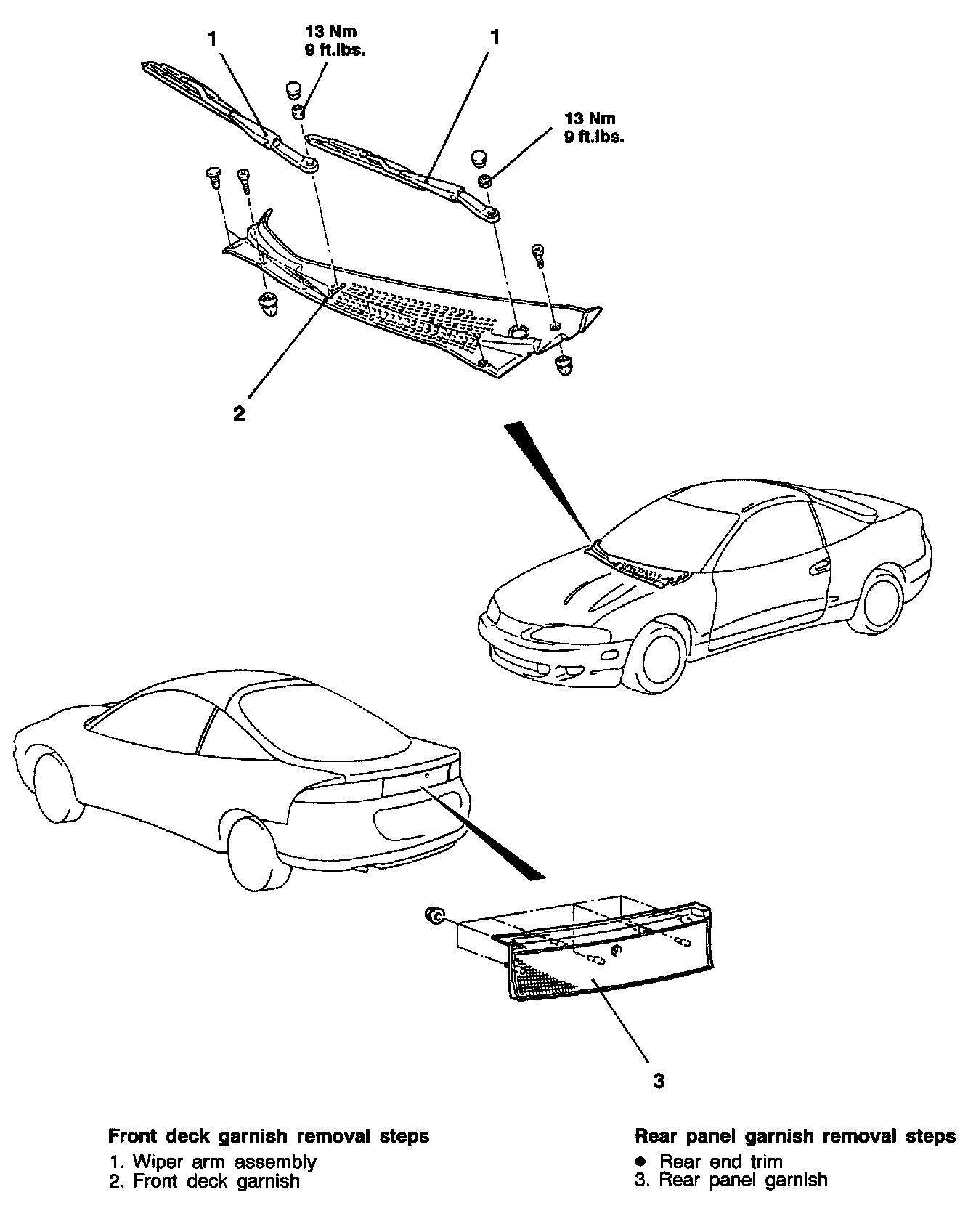 1

13 Nm
9 ft.lbs.

1

13 Nm
9 ft.lbs.

2

3

Front deck garnish removal steps
1. Wiper arm assembly
2. Front deck garnish

Rear panel garnish removal steps
● Rear end trim
3. Rear panel garnish