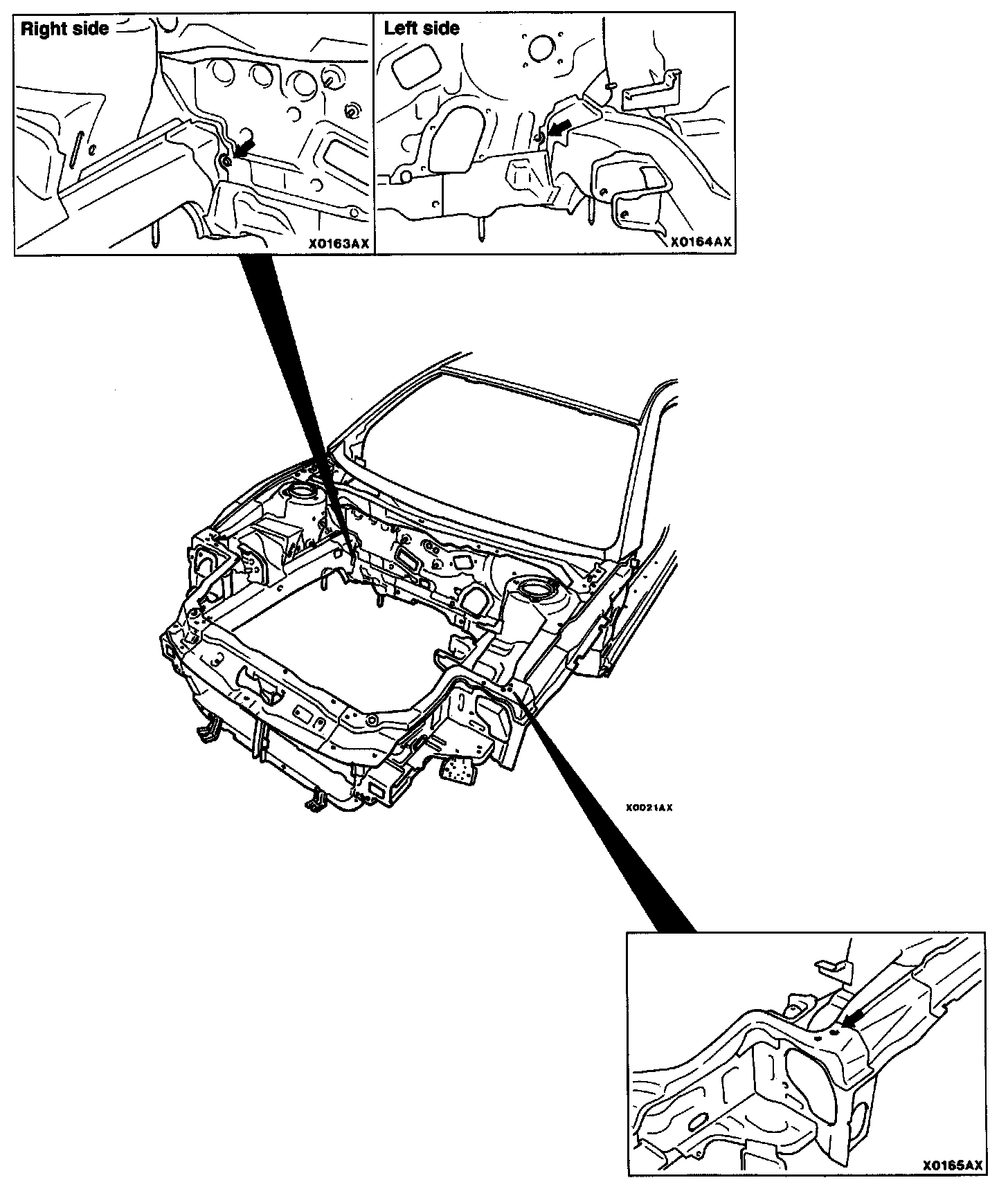 Right side

X0163AX

Left side

X0164AX

X0021AX

X0165AX