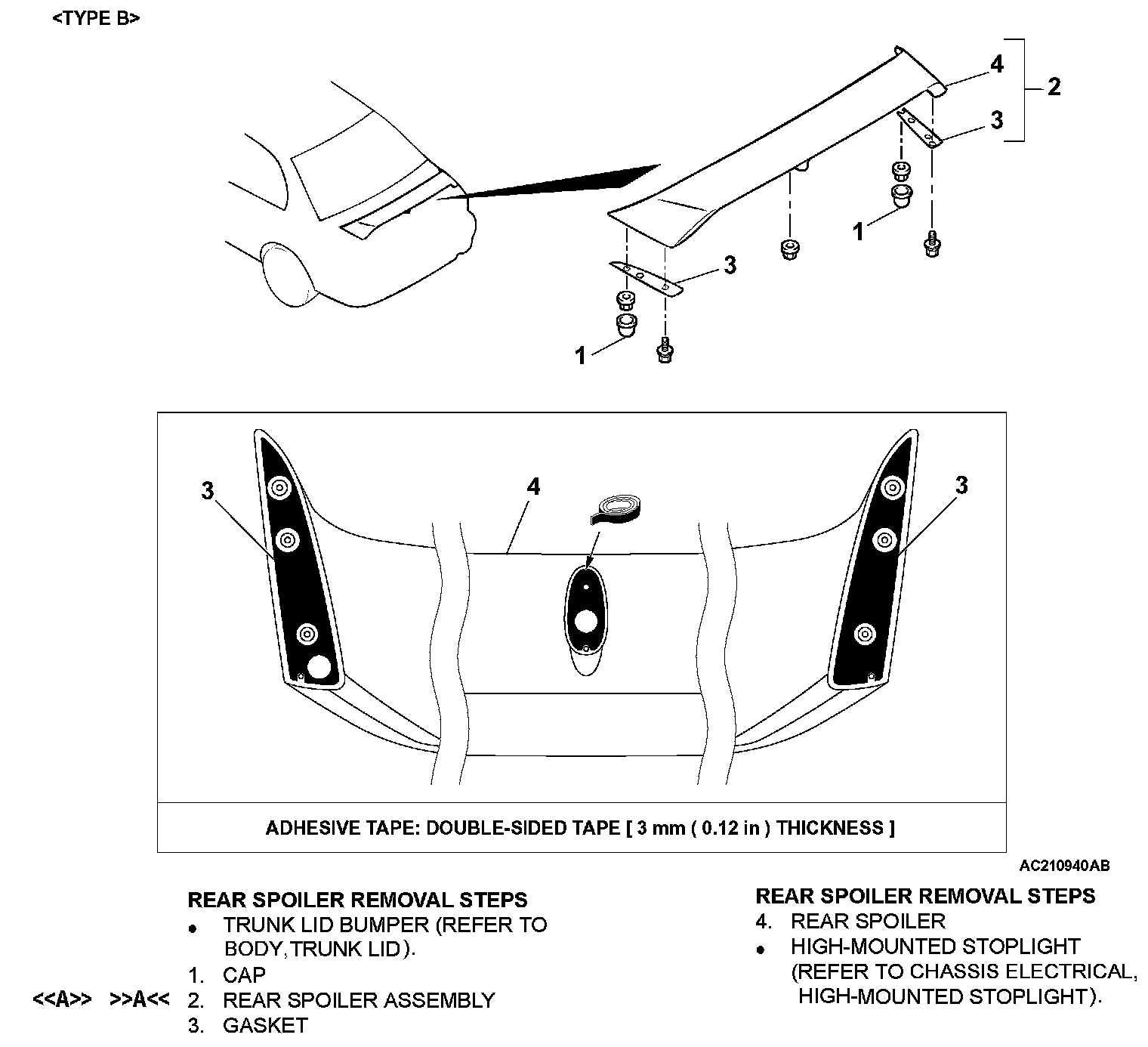 <TYPE B>

4
2
3
1
3
1

3
4
3

ADHESIVE TAPE: DOUBLE-SIDED TAPE [ 3 mm ( 0.12 in ) THICKNESS ]

AC210940AB

REAR SPOILER REMOVAL STEPS
• TRUNK LID BUMPER (REFER TO BODY,TRUNK LID).
1. CAP
<<A>> >>A<< 2. REAR SPOILER ASSEMBLY
3. GASKET

REAR SPOILER REMOVAL STEPS
4. REAR SPOILER
• HIGH-MOUNTED STOPLIGHT (REFER TO CHASSIS ELECTRICAL, HIGH-MOUNTED STOPLIGHT).