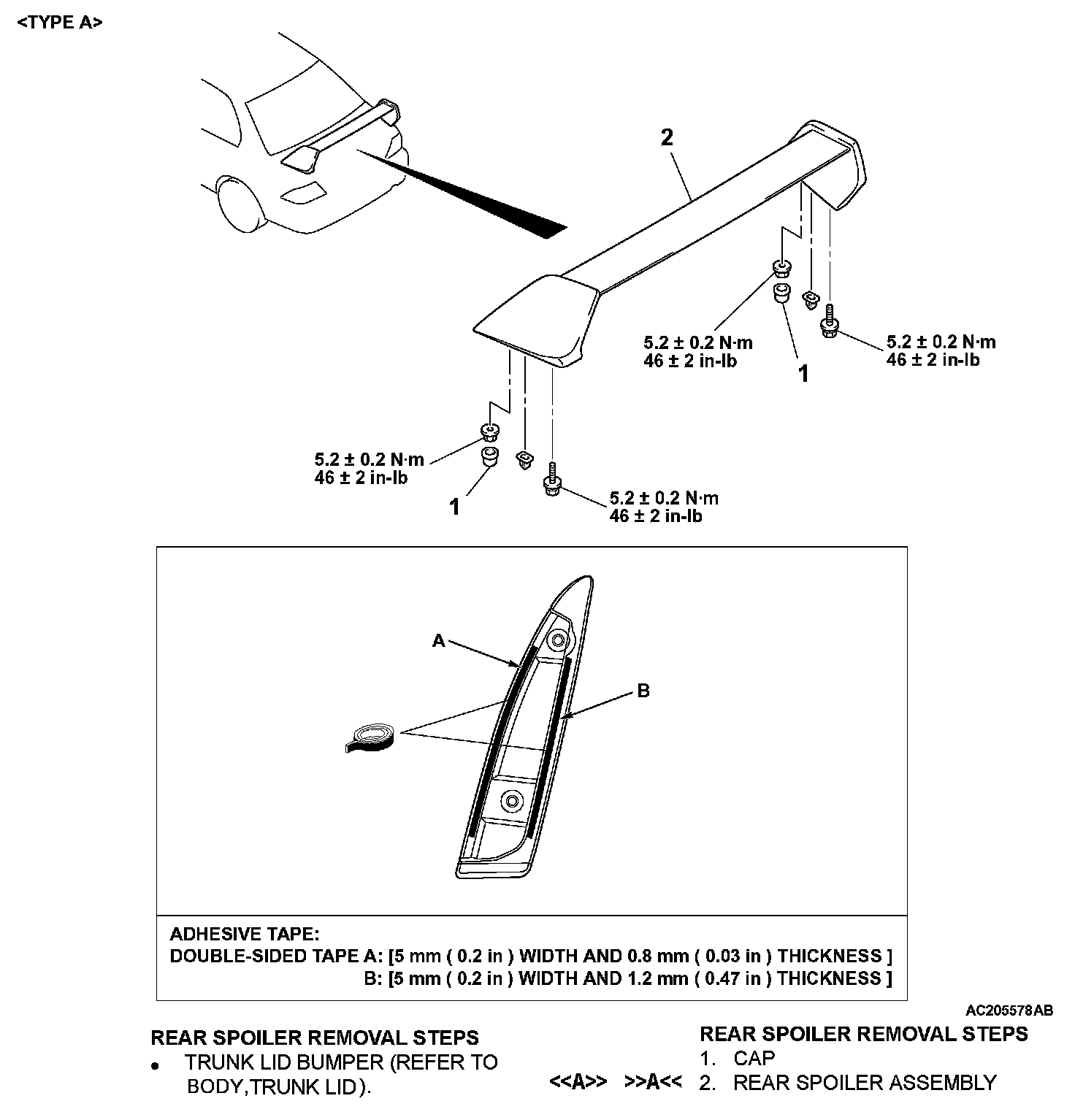 <TYPE A>

2

5.2 ± 0.2 N·m
46 ± 2 in-lb

1

5.2 ± 0.2 N·m
46 ± 2 in-lb

5.2 ± 0.2 N·m
46 ± 2 in-lb

1

5.2 ± 0.2 N·m
46 ± 2 in-lb

A

B

ADHESIVE TAPE:
DOUBLE-SIDED TAPE A: [5 mm ( 0.2 in ) WIDTH AND 0.8 mm ( 0.03 in ) THICKNESS ]
B: [5 mm ( 0.2 in ) WIDTH AND 1.2 mm ( 0.47 in ) THICKNESS ]

AC205578AB

REAR SPOILER REMOVAL STEPS
• TRUNK LID BUMPER (REFER TO BODY,TRUNK LID).

REAR SPOILER REMOVAL STEPS
1. CAP
<<A>> >>A<< 2. REAR SPOILER ASSEMBLY