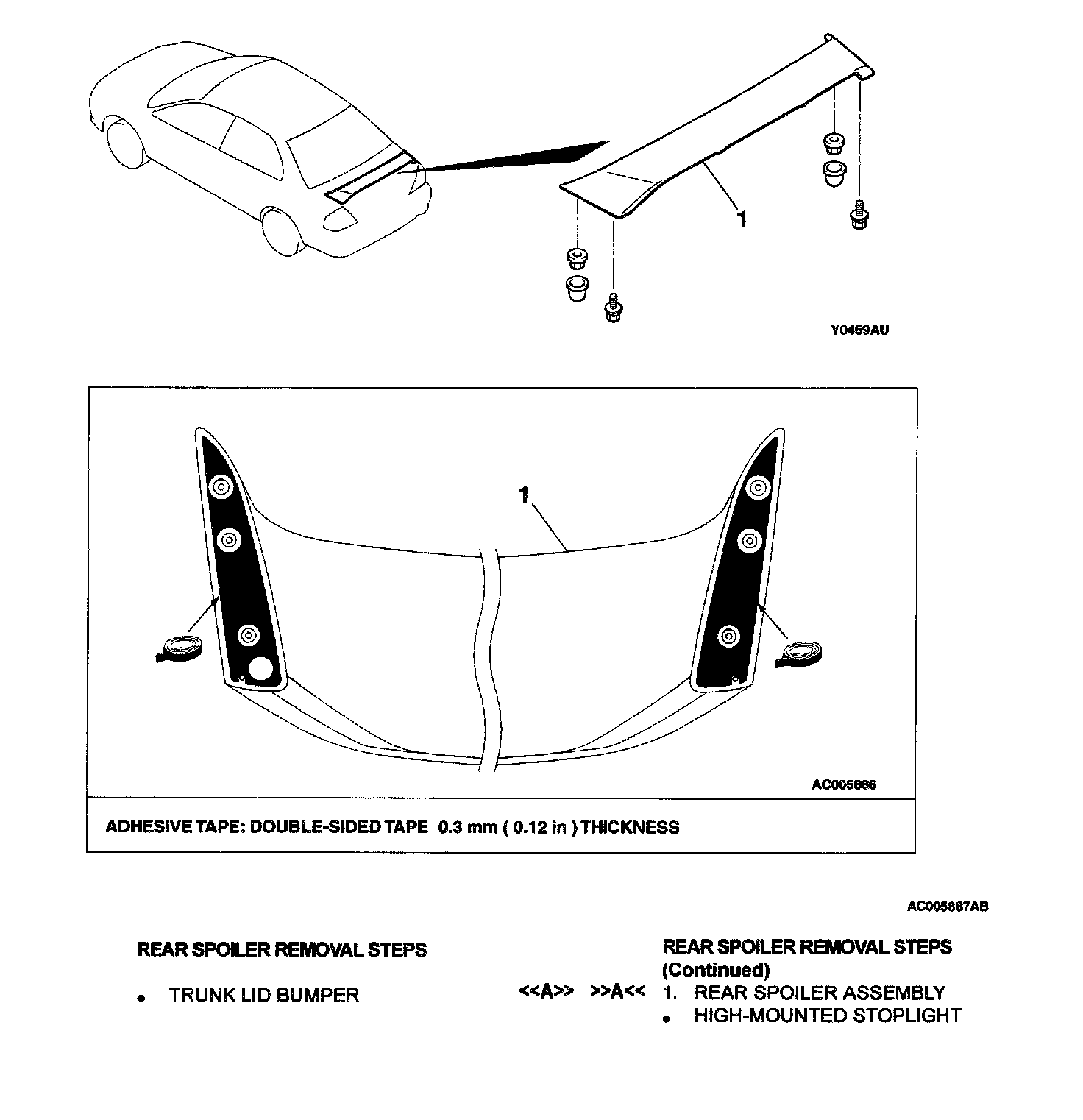 1

Y0469AU

1

AC005886

ADHESIVE TAPE: DOUBLE-SIDED TAPE 0.3 mm ( 0.12 in ) THICKNESS

AC005887AB

REAR SPOILER REMOVAL STEPS

• TRUNK LID BUMPER

REAR SPOILER REMOVAL STEPS (Continued)

<<A>> >>A<< 1. REAR SPOILER ASSEMBLY
• HIGH-MOUNTED STOPLIGHT