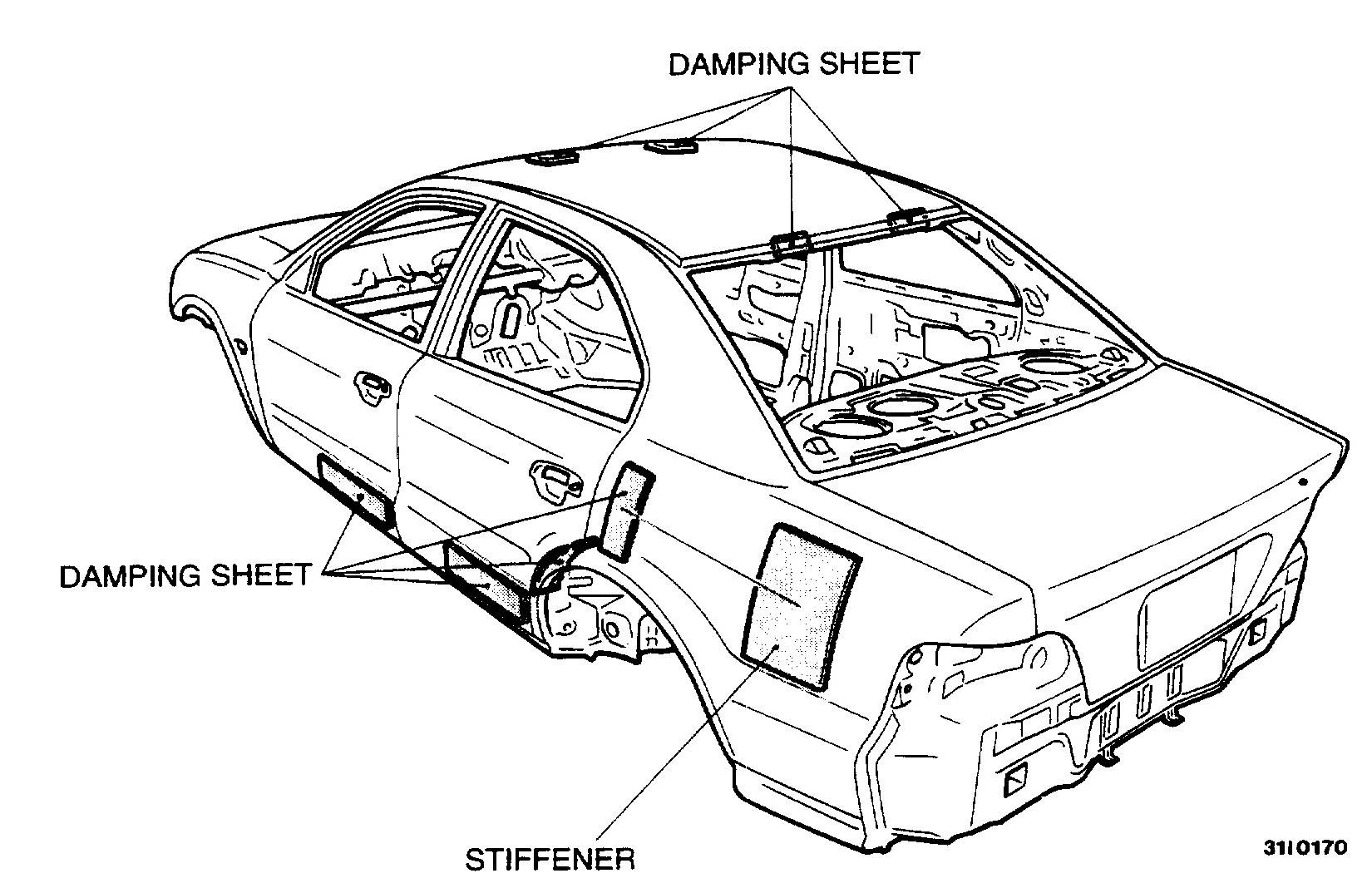 DAMPING SHEET

DAMPING SHEET

STIFFENER

31I0170