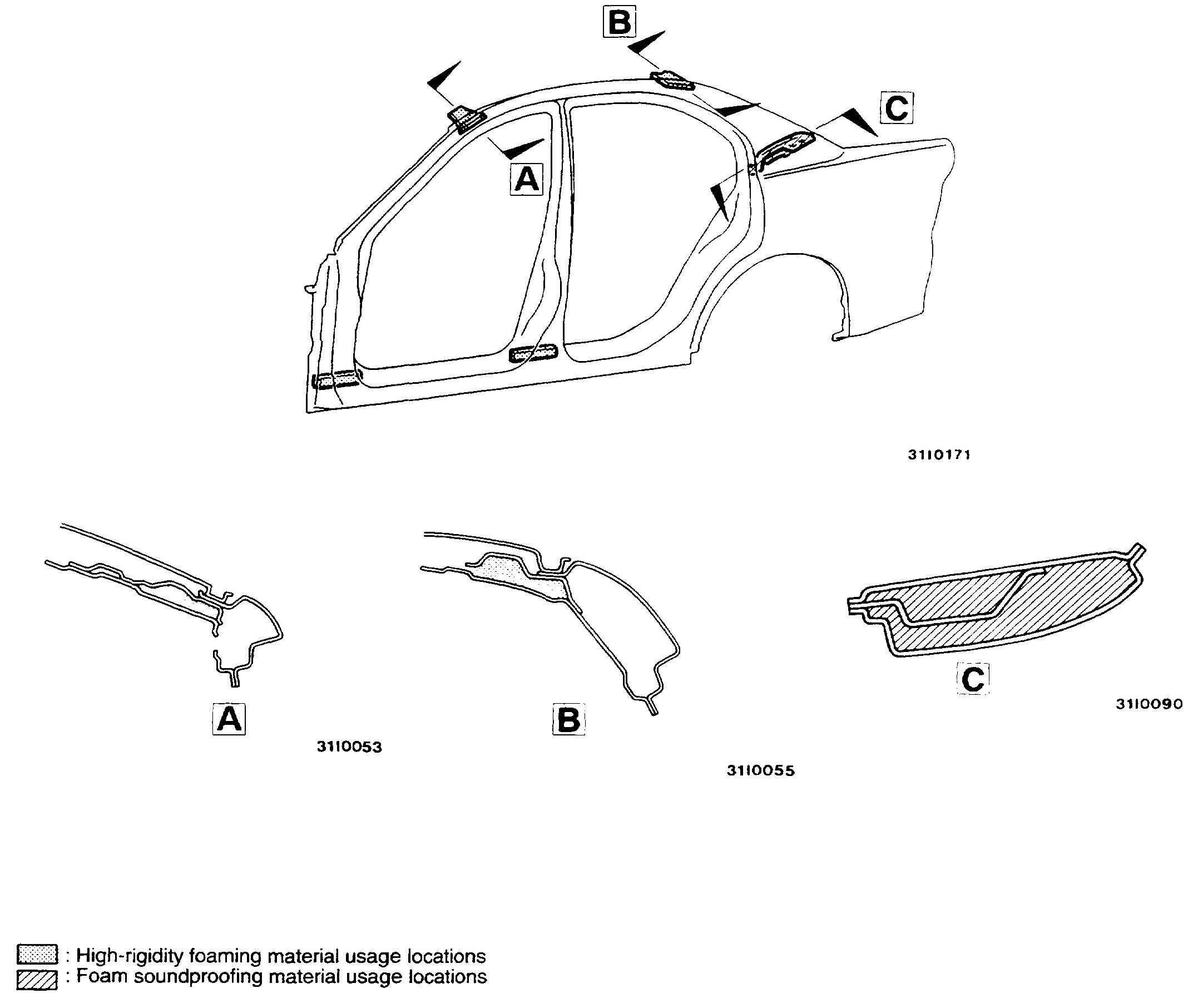 B

C

A

3110171

A

3110053

B

3110055

C

3110090

: High-rigidity foaming material usage locations
: Foam soundproofing material usage locations