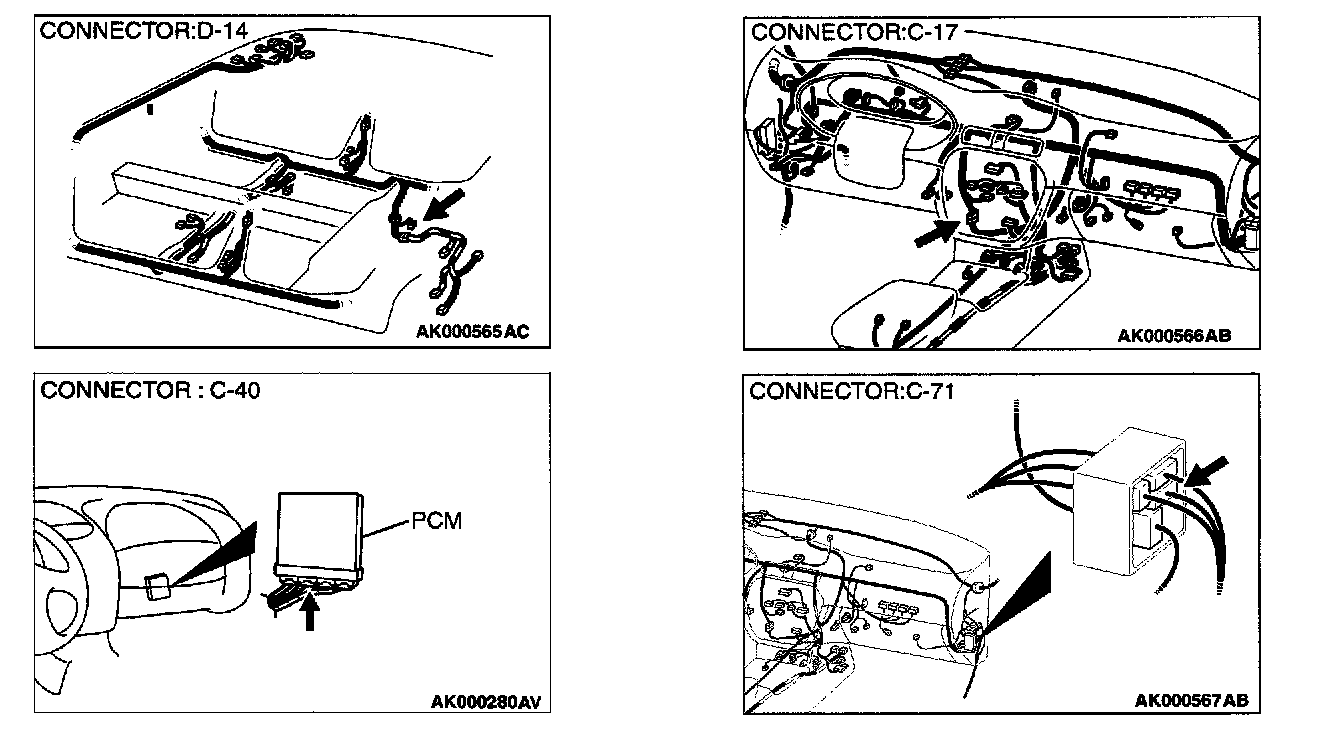 CONNECTOR:D-14

AK000565AC

CONNECTOR:C-17

AK000566AB

CONNECTOR : C-40

PCM

AK000280AV

CONNECTOR:C-71

AK000567AB