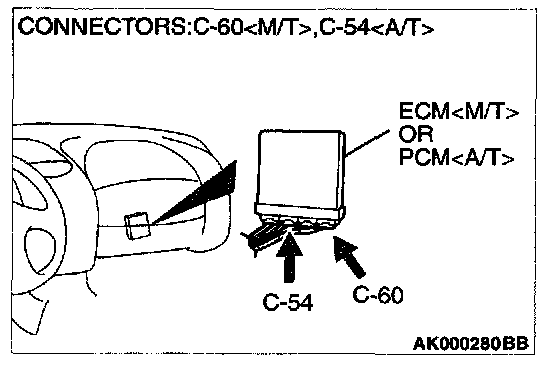 CONNECTORS:C-60<M/T>,C-54<A/T>

ECM<M/T>
OR
PCM<A/T>

C-54

C-60

AK000280BB