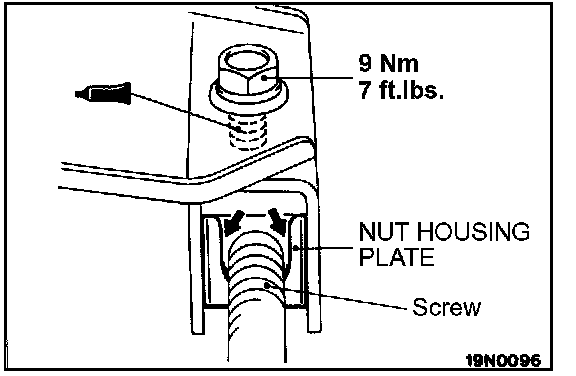 9 Nm
7 ft.lbs.

NUT HOUSING PLATE

Screw

19N0096