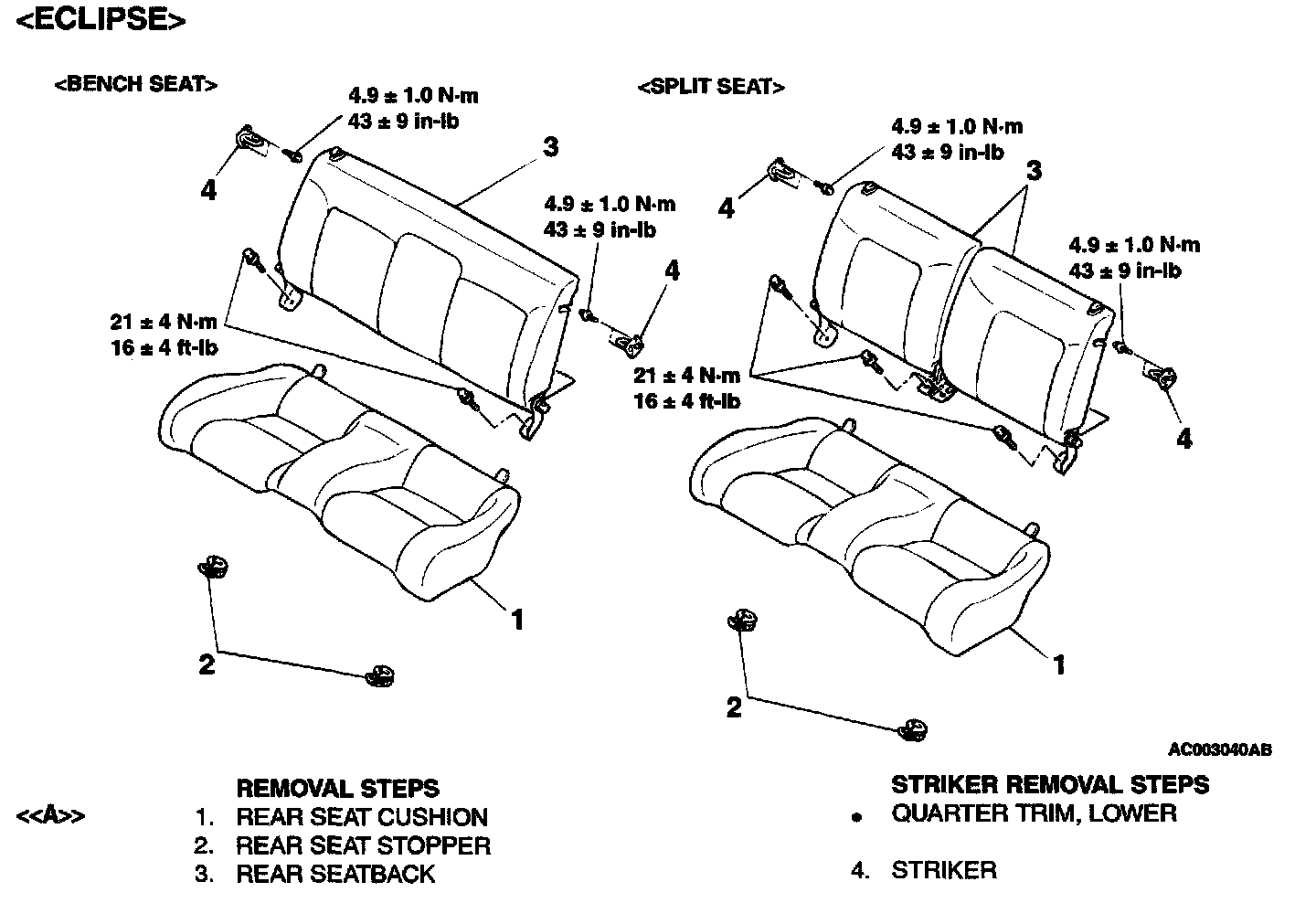 <ECLIPSE>

<BENCH SEAT>

4.9 ± 1.0 N·m
43 ± 9 in-lb

4

3

4.9 ± 1.0 N·m
43 ± 9 in-lb

4

21 ± 4 N·m
16 ± 4 ft-lb

1

2

<SPLIT SEAT>

4.9 ± 1.0 N·m
43 ± 9 in-lb

4

3

4.9 ± 1.0 N·m
43 ± 9 in-lb

21 ± 4 N·m
16 ± 4 ft-lb

4

1

2

AC003040AB

REMOVAL STEPS
<<A>> 1. REAR SEAT CUSHION
2. REAR SEAT STOPPER
3. REAR SEATBACK

STRIKER REMOVAL STEPS
• QUARTER TRIM, LOWER
4. STRIKER