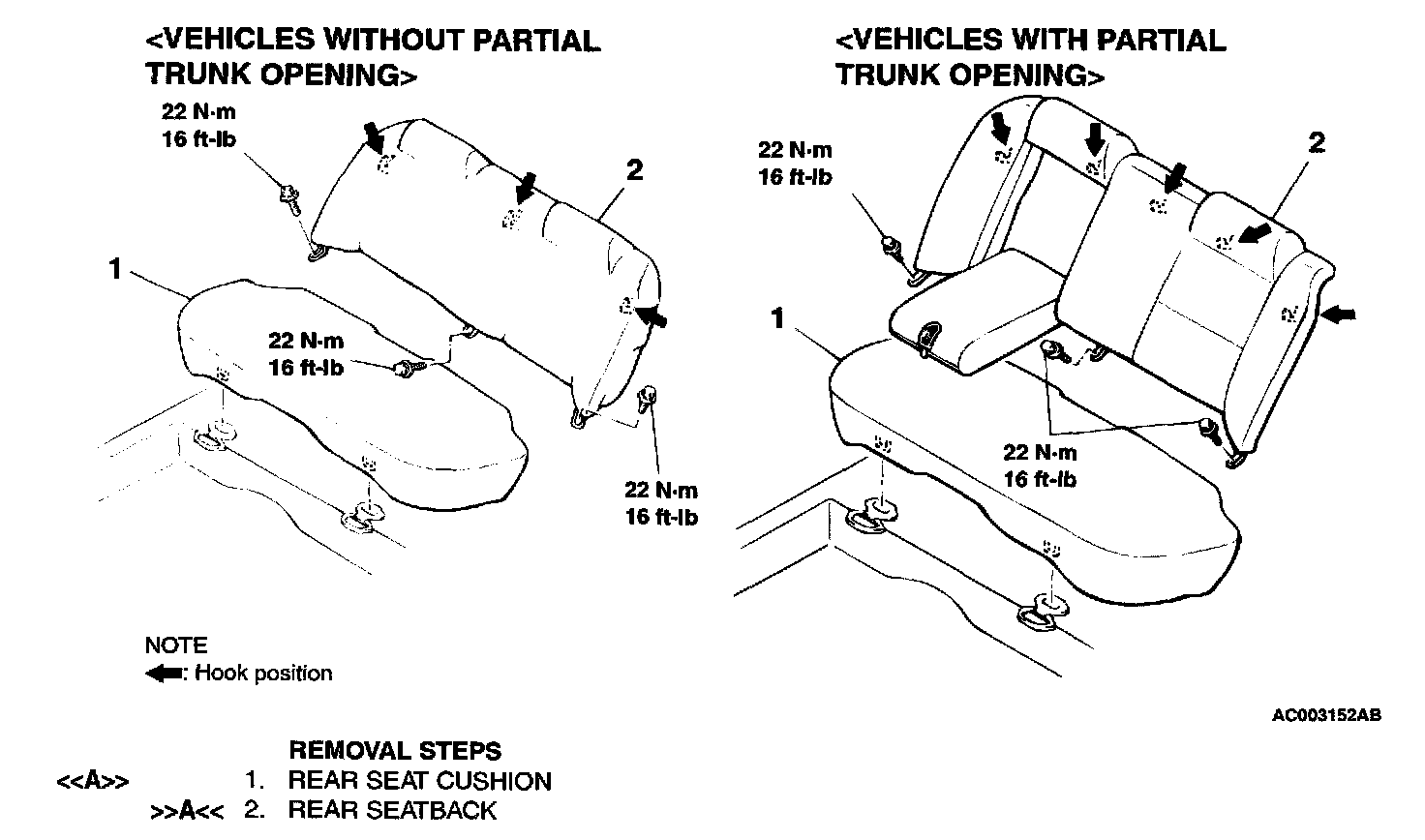 <VEHICLES WITHOUT PARTIAL TRUNK OPENING>

22 N·m
16 ft-lb

2

1

22 N·m
16 ft-lb

22 N·m
16 ft-lb

<VEHICLES WITH PARTIAL TRUNK OPENING>

22 N·m
16 ft-lb

2

1

22 N·m
16 ft-lb

NOTE
: Hook position

AC003152AB

REMOVAL STEPS
<<A>> 1. REAR SEAT CUSHION
>>A<< 2. REAR SEATBACK