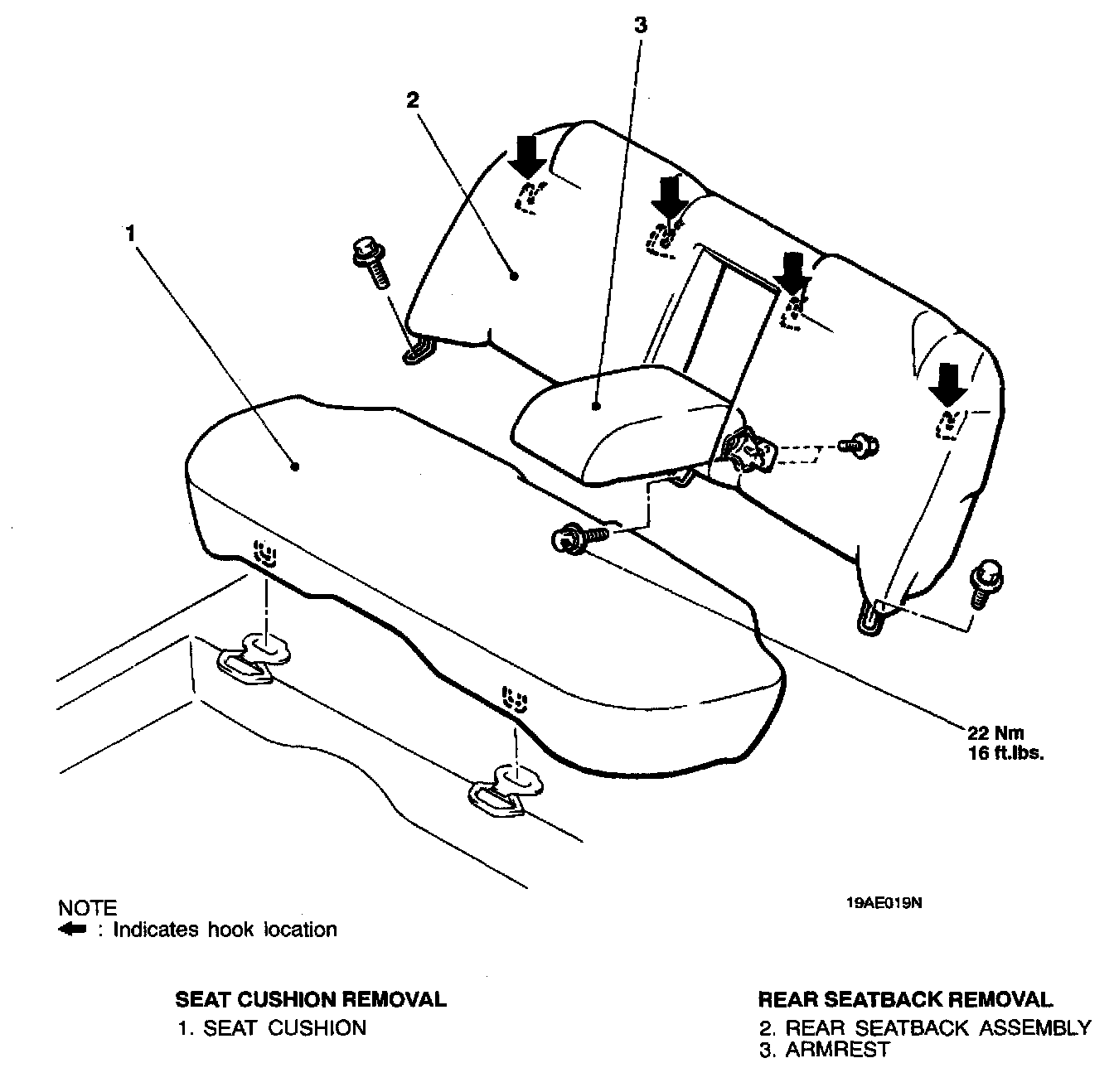 3
2
1

22 Nm
16 ft.lbs.

NOTE
⬅ : Indicates hook location

19AE019N

SEAT CUSHION REMOVAL
1. SEAT CUSHION

REAR SEATBACK REMOVAL
2. REAR SEATBACK ASSEMBLY
3. ARMREST