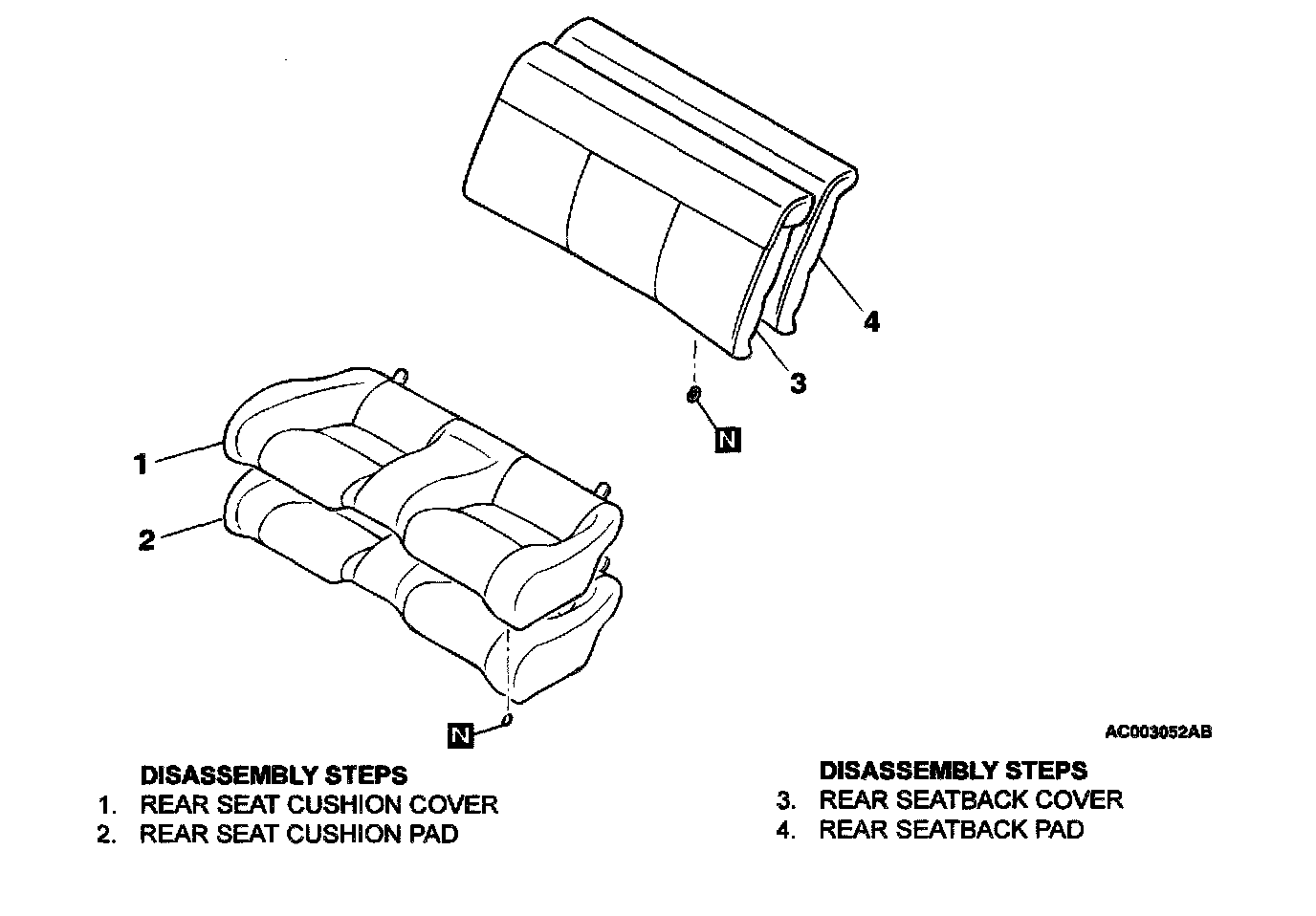 4

3

N

1

2

N

AC003052AB

DISASSEMBLY STEPS
1. REAR SEAT CUSHION COVER
2. REAR SEAT CUSHION PAD

DISASSEMBLY STEPS
3. REAR SEATBACK COVER
4. REAR SEATBACK PAD