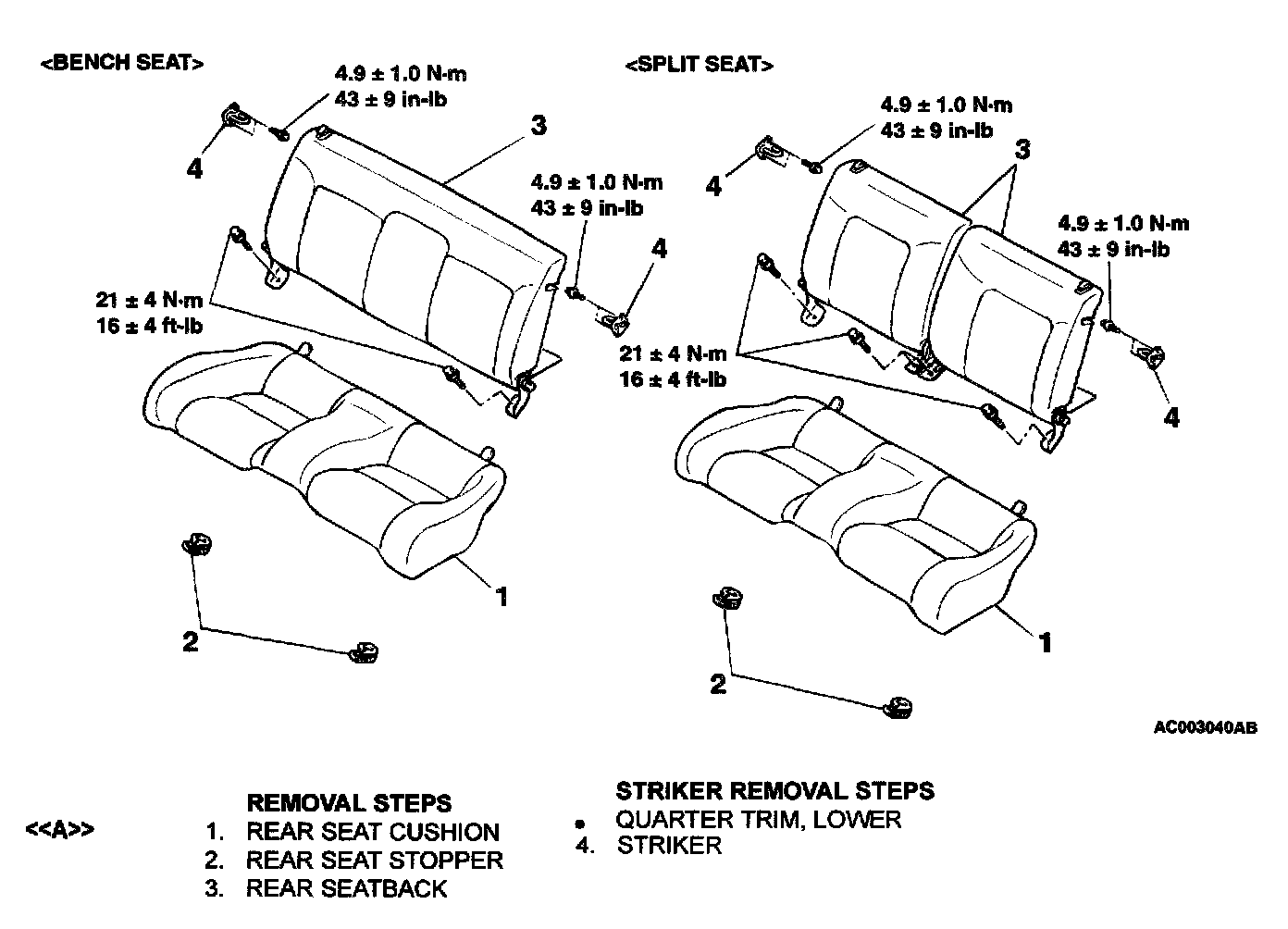 <BENCH SEAT>

4.9 ± 1.0 N·m
43 ± 9 in-lb

4

3

4.9 ± 1.0 N·m
43 ± 9 in-lb

4

21 ± 4 N·m
16 ± 4 ft-lb

1

2

<SPLIT SEAT>

4.9 ± 1.0 N·m
43 ± 9 in-lb

4

3

4.9 ± 1.0 N·m
43 ± 9 in-lb

21 ± 4 N·m
16 ± 4 ft-lb

4

1

2

AC003040AB

REMOVAL STEPS
<<A>> 1. REAR SEAT CUSHION
2. REAR SEAT STOPPER
3. REAR SEATBACK

STRIKER REMOVAL STEPS
• QUARTER TRIM, LOWER
4. STRIKER