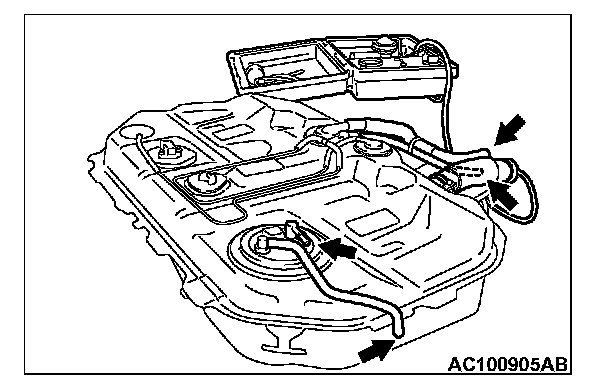 AC100905AB