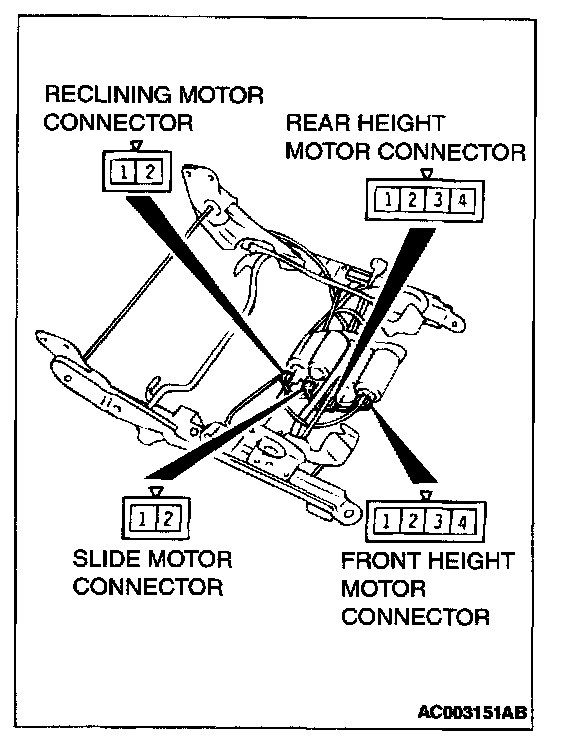 RECLINING MOTOR CONNECTOR

1 2

REAR HEIGHT MOTOR CONNECTOR

1 2 3 4

1 2

SLIDE MOTOR CONNECTOR

1 2 3 4

FRONT HEIGHT MOTOR CONNECTOR

AC003151AB