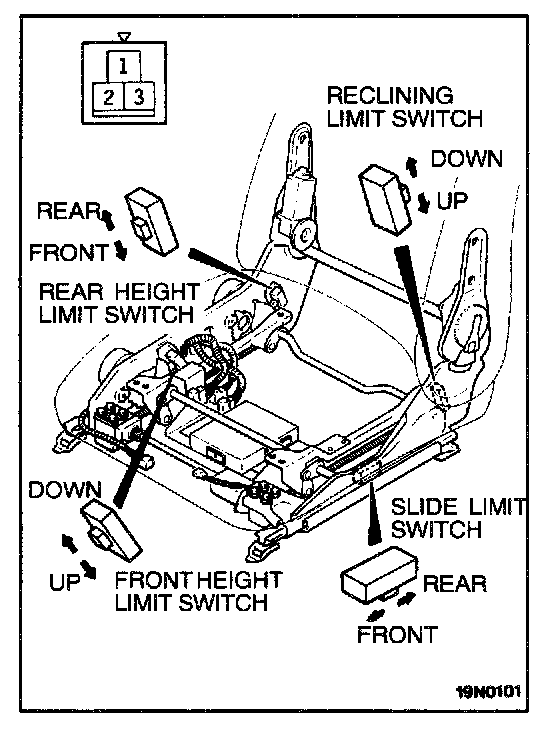 1
2 3

RECLINING LIMIT SWITCH

DOWN

UP

REAR

FRONT

REAR HEIGHT LIMIT SWITCH

DOWN

UP

FRONT HEIGHT LIMIT SWITCH

SLIDE LIMIT SWITCH

REAR

FRONT

19N0101