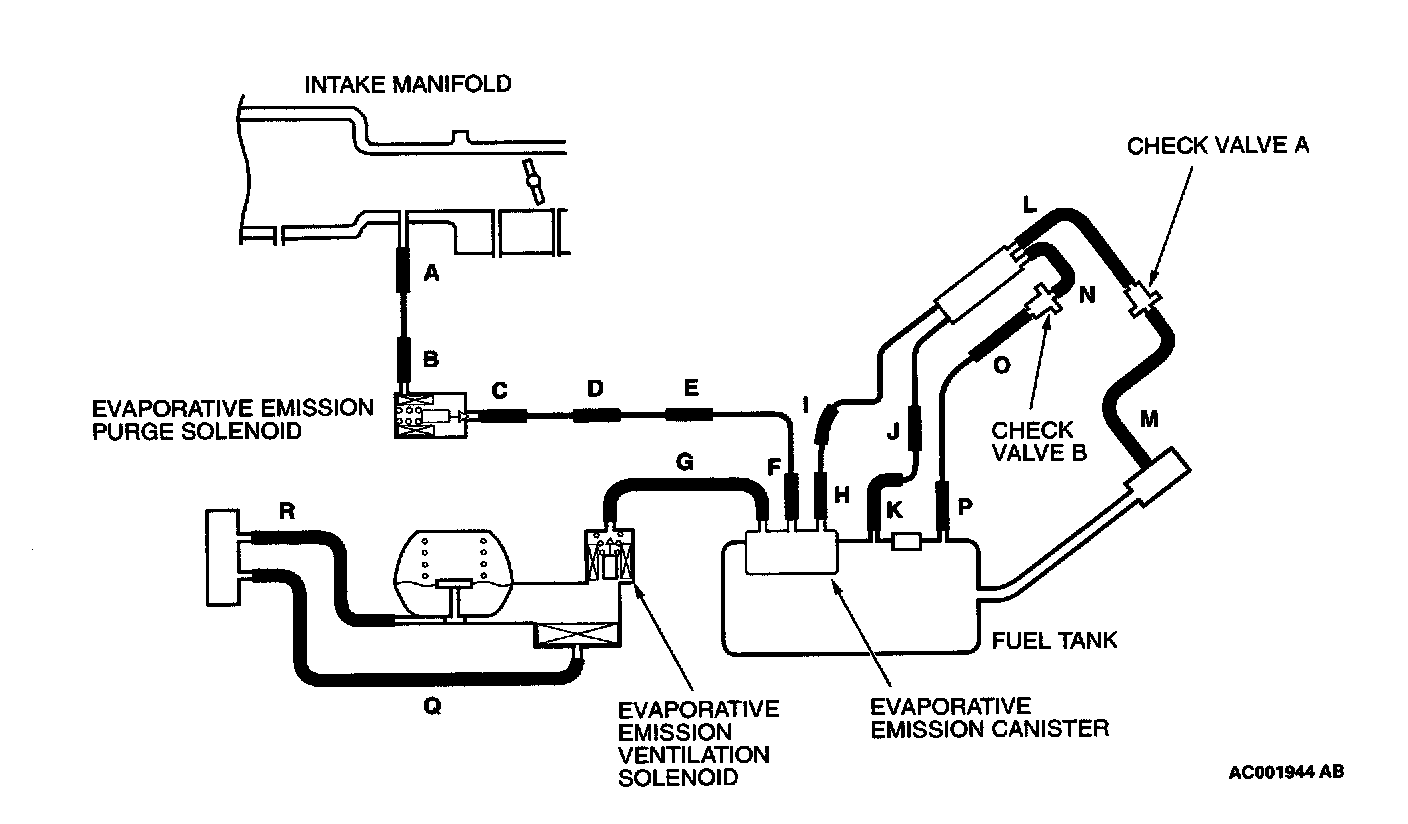 INTAKE MANIFOLD

CHECK VALVE A

L

A

N

B

O

EVAPORATIVE EMISSION PURGE SOLENOID

C

D

E

I

J

CHECK VALVE B

M

G

F

H

K

P

R

FUEL TANK

Q

EVAPORATIVE EMISSION VENTILATION SOLENOID

EVAPORATIVE EMISSION CANISTER

AC001944 AB