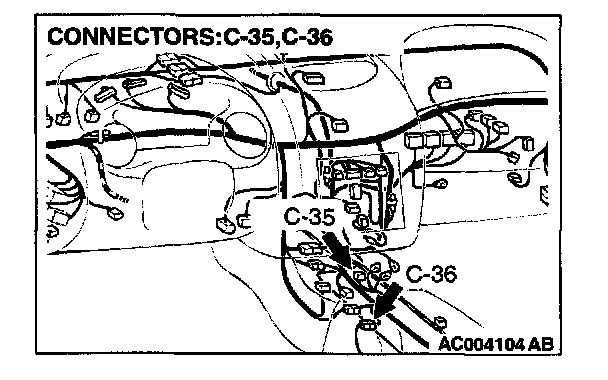 CONNECTORS:C-35,C-36

C-35

C-36

AC004104 AB