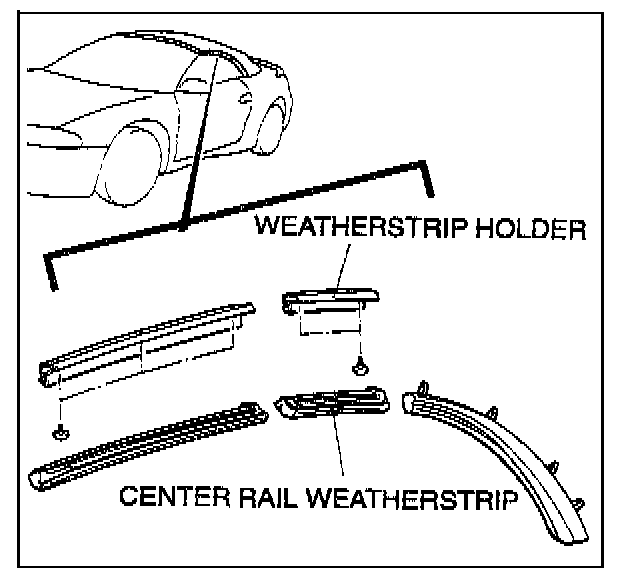 WEATHERSTRIP HOLDER

CENTER RAIL WEATHERSTRIP