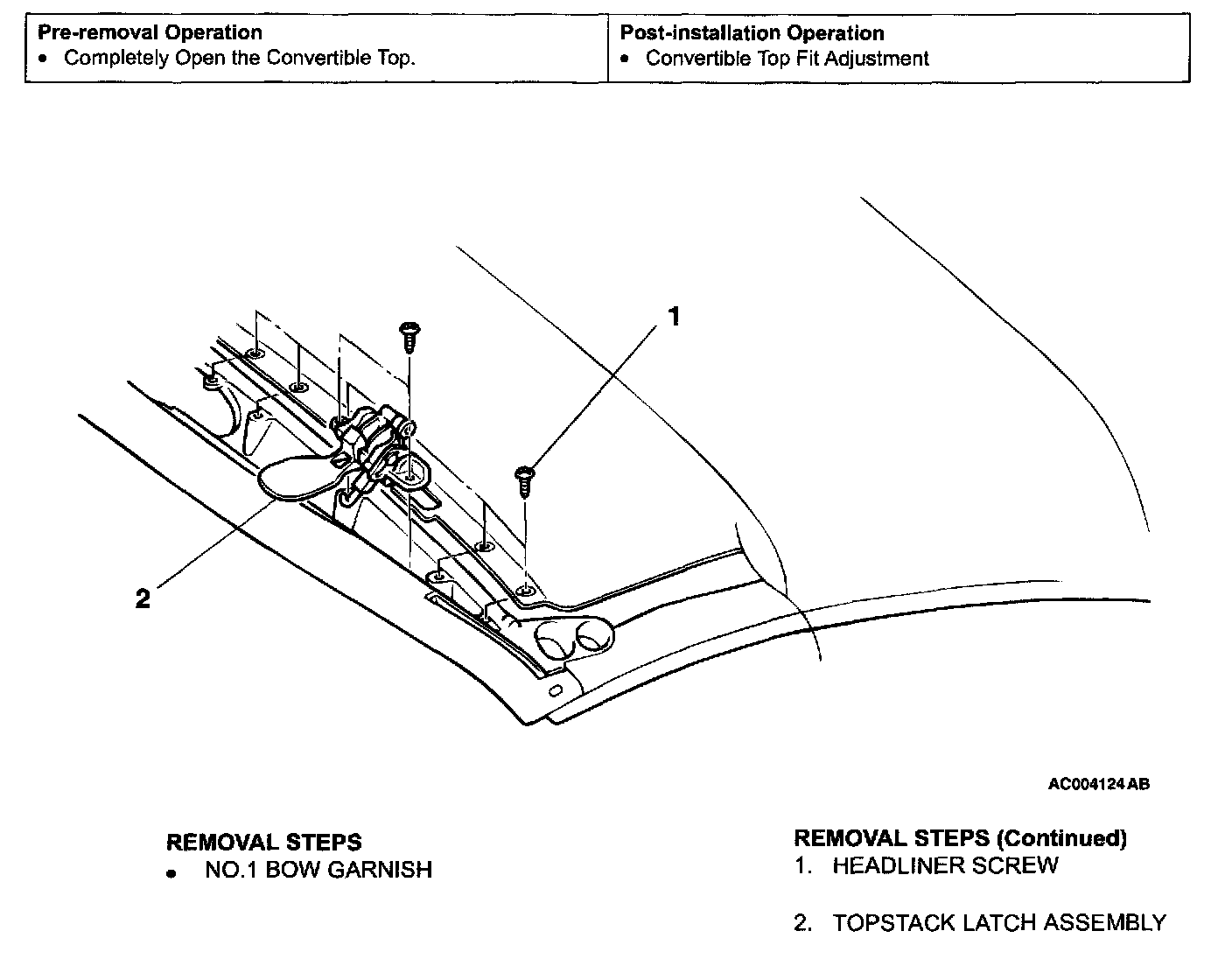 | Pre-removal Operation • Completely Open the Convertible Top. | Post-installation Operation • Convertible Top Fit Adjustment |
|---|---|

1

2

AC004124AB

REMOVAL STEPS
• NO.1 BOW GARNISH

REMOVAL STEPS (Continued)
1. HEADLINER SCREW

2. TOPSTACK LATCH ASSEMBLY