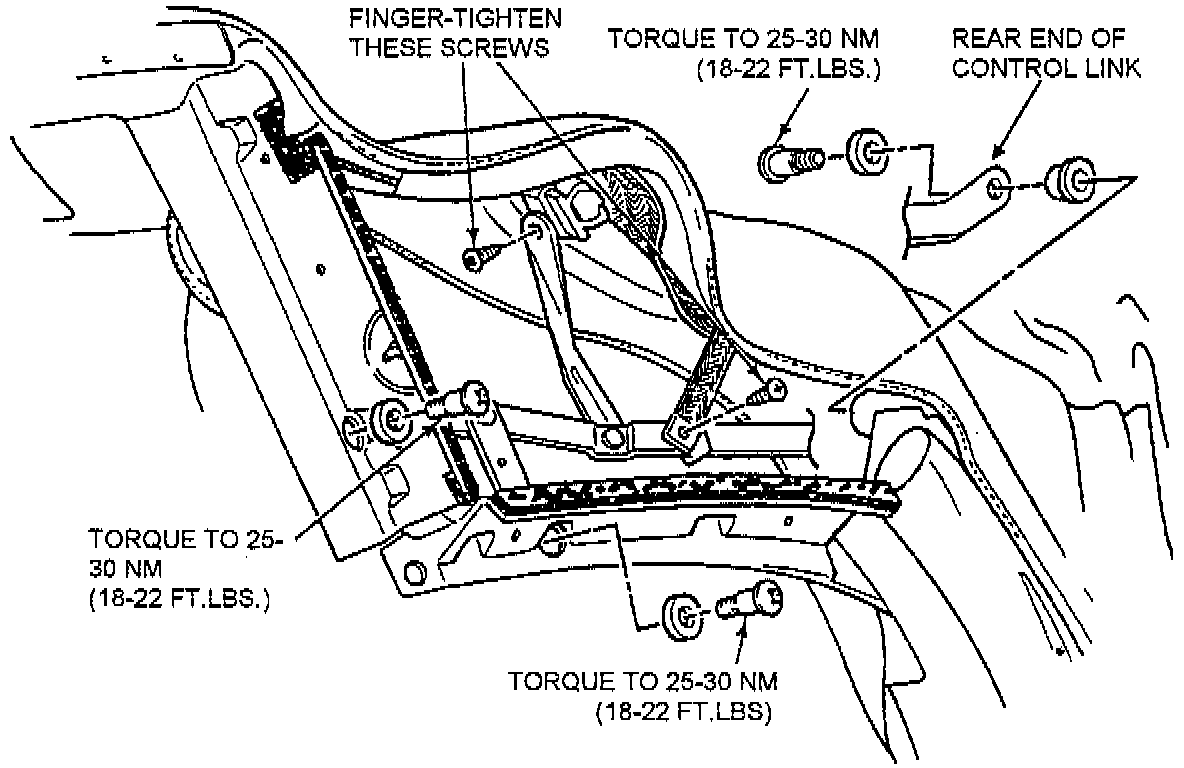 FINGER-TIGHTEN THESE SCREWS

TORQUE TO 25-30 NM (18-22 FT.LBS.)

REAR END OF CONTROL LINK

TORQUE TO 25-30 NM (18-22 FT.LBS.)

TORQUE TO 25-30 NM (18-22 FT.LBS)