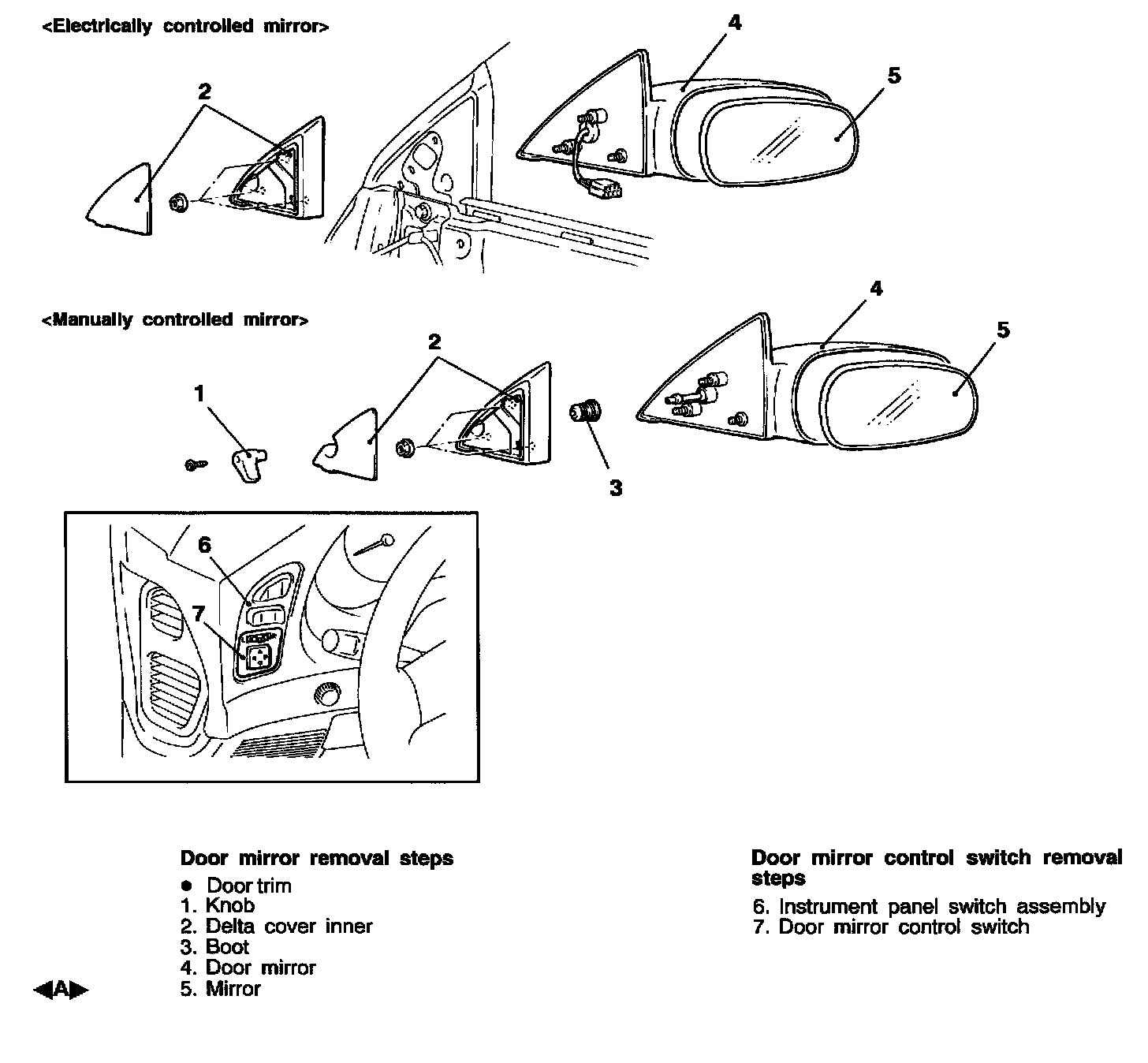 <Electrically controlled mirror>

2

4

5

<Manually controlled mirror>

1

2

3

4

5

6

7

Door mirror removal steps

● Door trim
1. Knob
2. Delta cover inner
3. Boot
4. Door mirror
◀A▶ 5. Mirror

Door mirror control switch removal steps

6. Instrument panel switch assembly
7. Door mirror control switch