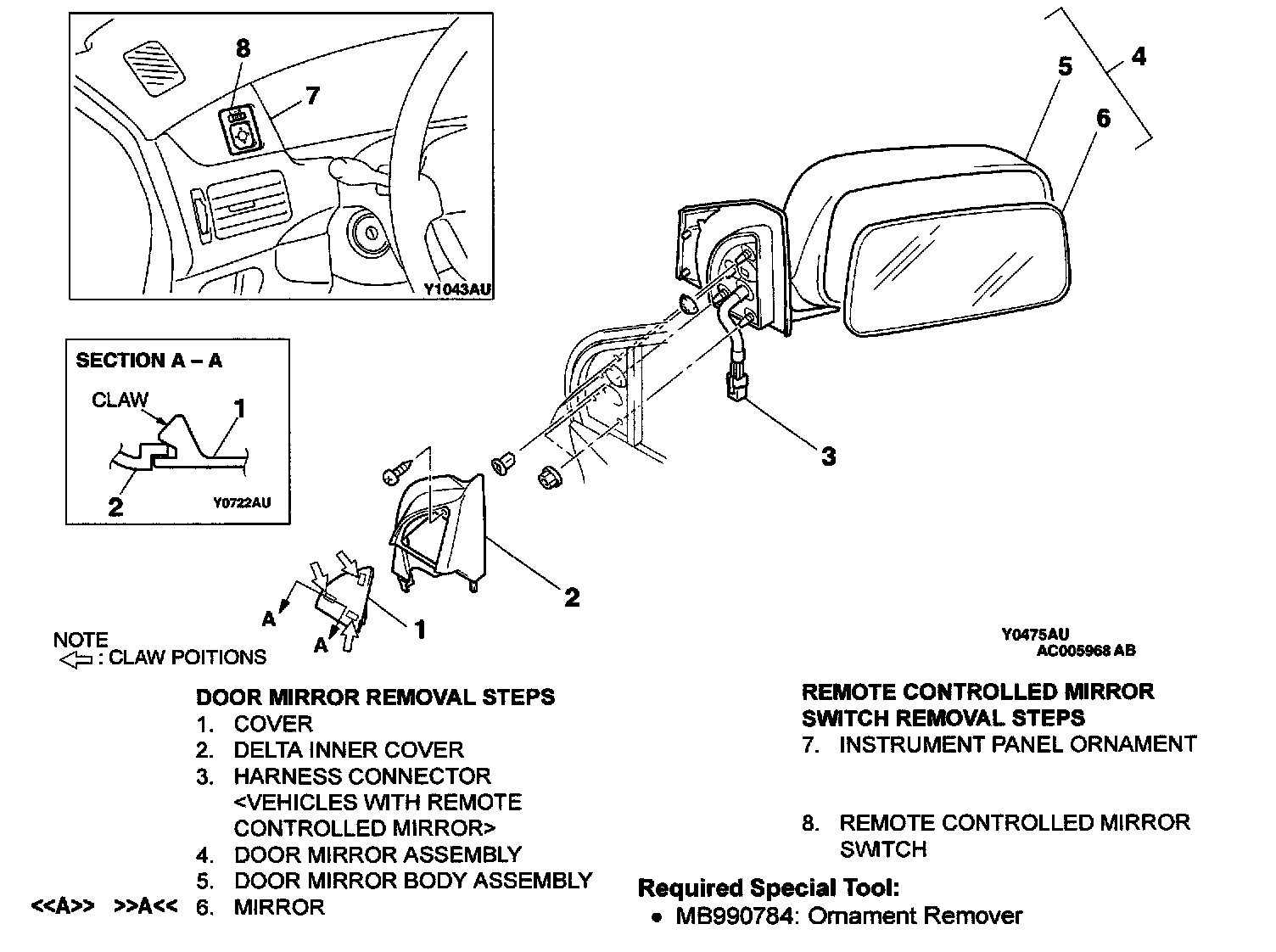 8
7
Y1043AU

4
5
6

SECTION A – A
CLAW
1
2
Y0722AU

3

2

A
A
1

NOTE
⇦ : CLAW POITIONS

Y0475AU
AC005968 AB

DOOR MIRROR REMOVAL STEPS
1. COVER
2. DELTA INNER COVER
3. HARNESS CONNECTOR <VEHICLES WITH REMOTE CONTROLLED MIRROR>
4. DOOR MIRROR ASSEMBLY
5. DOOR MIRROR BODY ASSEMBLY
<<A>> >>A<< 6. MIRROR

REMOTE CONTROLLED MIRROR SWITCH REMOVAL STEPS
7. INSTRUMENT PANEL ORNAMENT

8. REMOTE CONTROLLED MIRROR SWITCH

Required Special Tool:
• MB990784: Ornament Remover