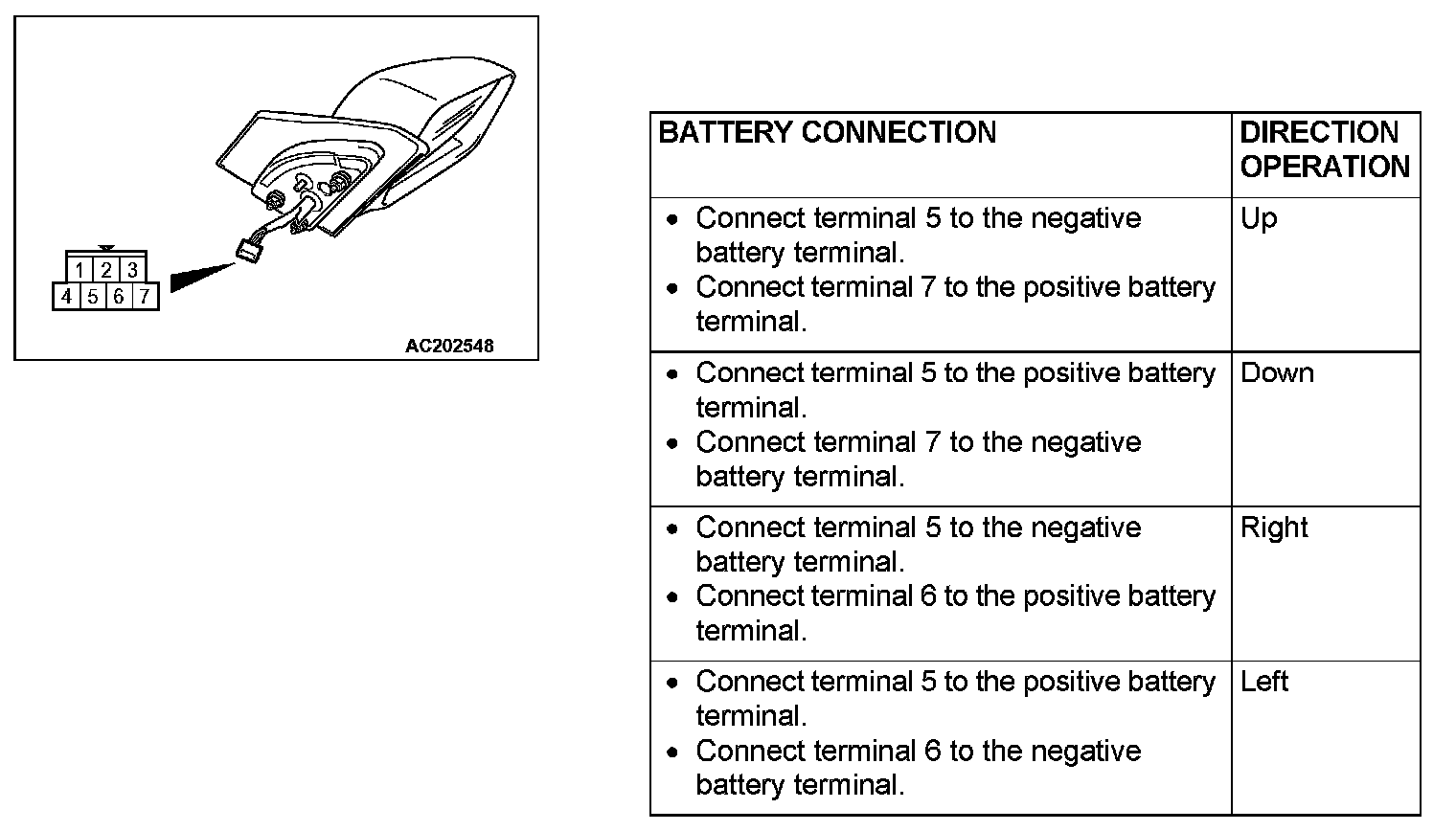 1 2 3
4 5 6 7

AC202548

| BATTERY CONNECTION | DIRECTION OPERATION |
|---|---|
| • Connect terminal 5 to the negative battery terminal. • Connect terminal 7 to the positive battery terminal. | Up |
| • Connect terminal 5 to the positive battery terminal. • Connect terminal 7 to the negative battery terminal. | Down |
| • Connect terminal 5 to the negative battery terminal. • Connect terminal 6 to the positive battery terminal. | Right |
| • Connect terminal 5 to the positive battery terminal. • Connect terminal 6 to the negative battery terminal. | Left |