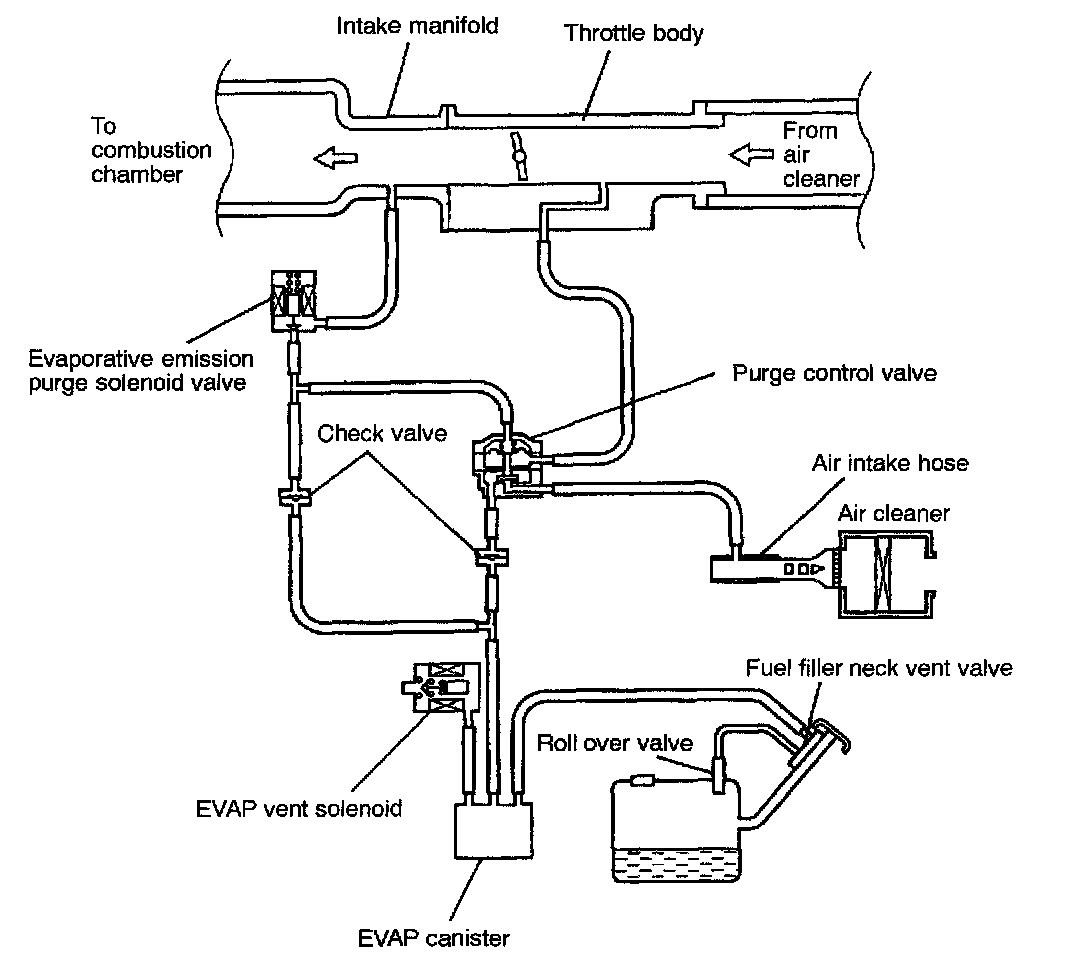 Intake manifold
Throttle body
To combustion chamber
From air cleaner
Evaporative emission purge solenoid valve
Purge control valve
Check valve
Air intake hose
Air cleaner
Fuel filler neck vent valve
Roll over valve
EVAP vent solenoid
EVAP canister