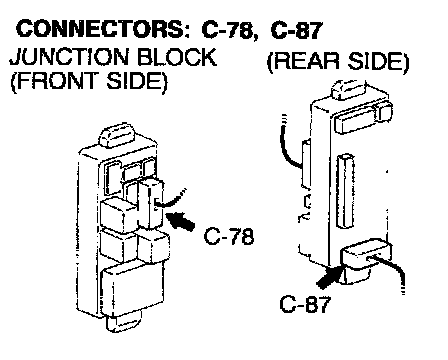 CONNECTORS: C-78, C-87

JUNCTION BLOCK
(FRONT SIDE)

(REAR SIDE)

C-78

C-87