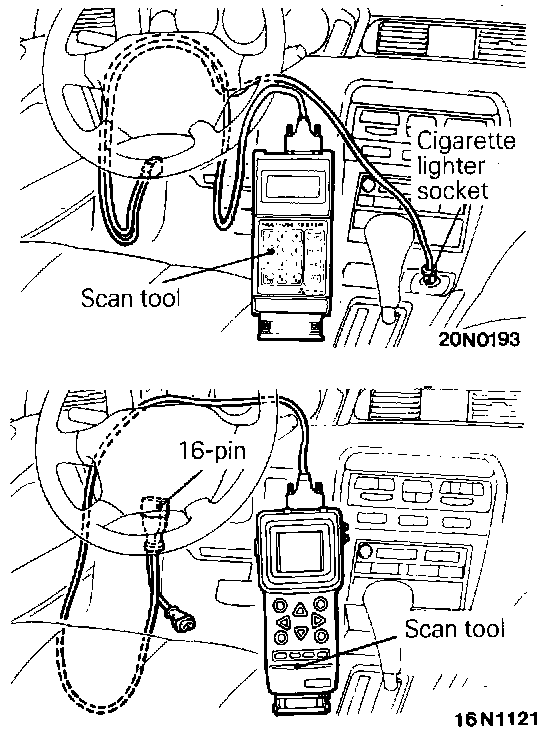 Cigarette lighter socket

Scan tool

20N0193

16-pin

Scan tool

16N1121