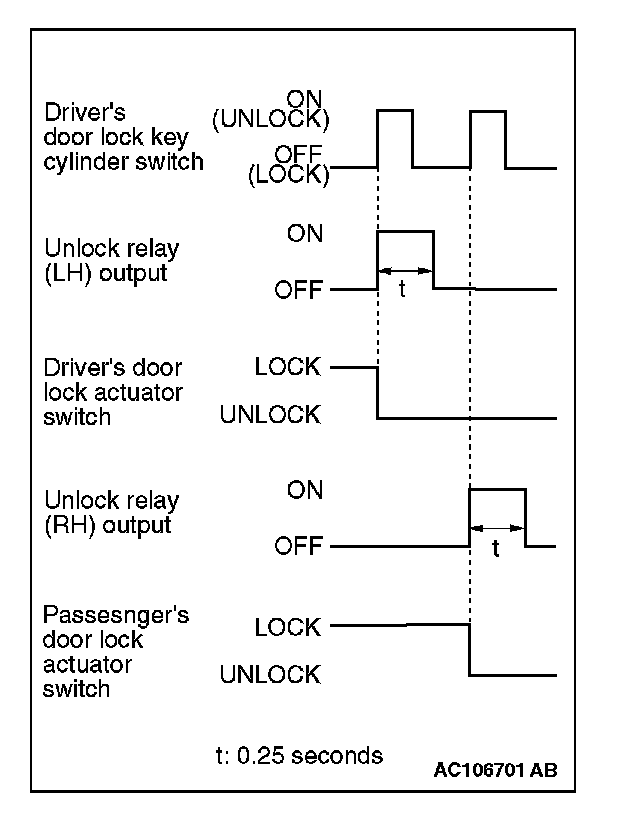 Driver's door lock key cylinder switch

ON (UNLOCK)

OFF (LOCK)

Unlock relay (LH) output

ON

OFF

t

Driver's door lock actuator switch

LOCK

UNLOCK

Unlock relay (RH) output

ON

OFF

t

Passesnger's door lock actuator switch

LOCK

UNLOCK

t: 0.25 seconds

AC106701 AB