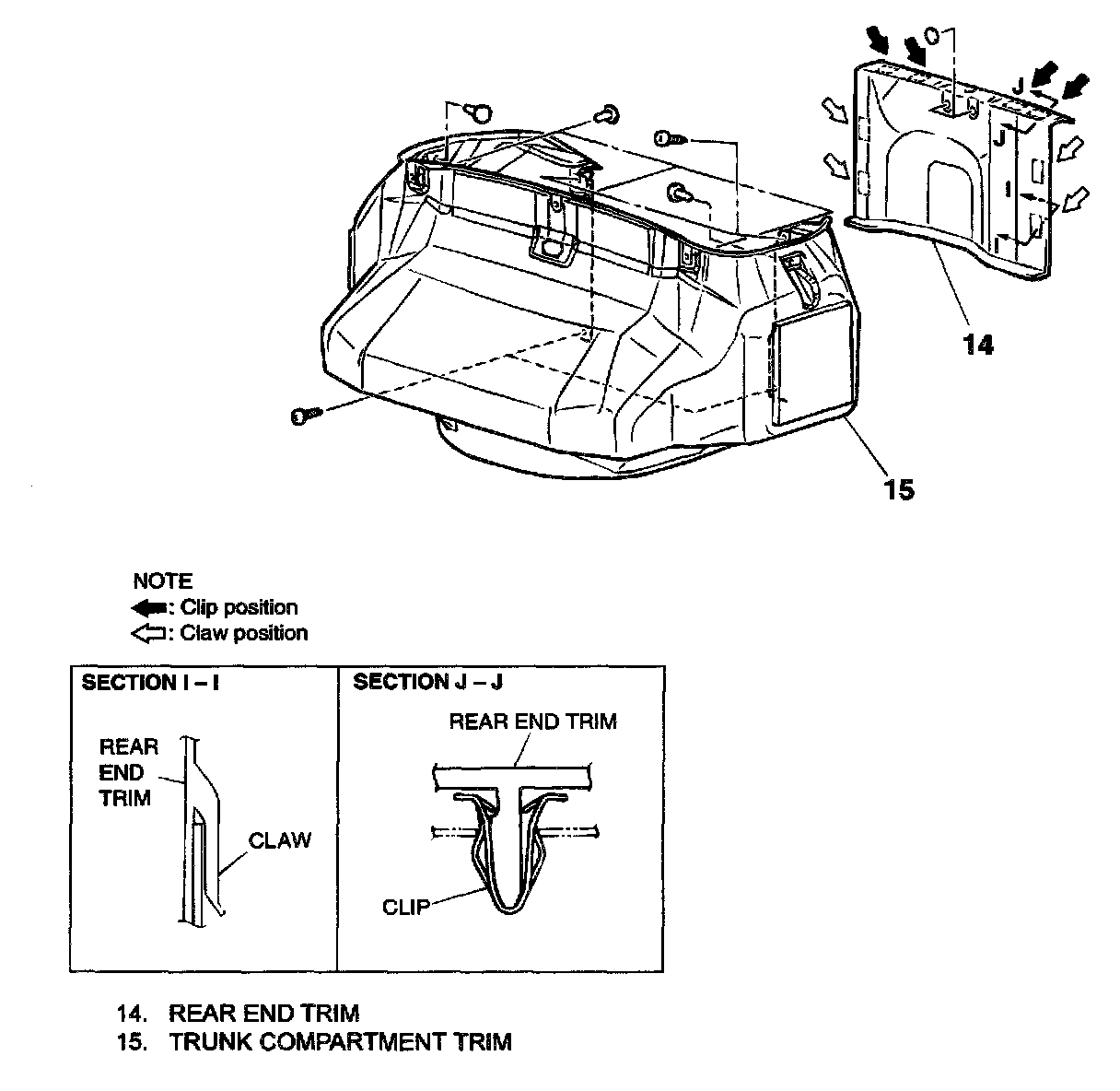 J
J
I
I
14
15

NOTE
: Clip position
: Claw position

SECTION I – I
REAR END TRIM
CLAW

SECTION J – J
REAR END TRIM
CLIP

14. REAR END TRIM
15. TRUNK COMPARTMENT TRIM