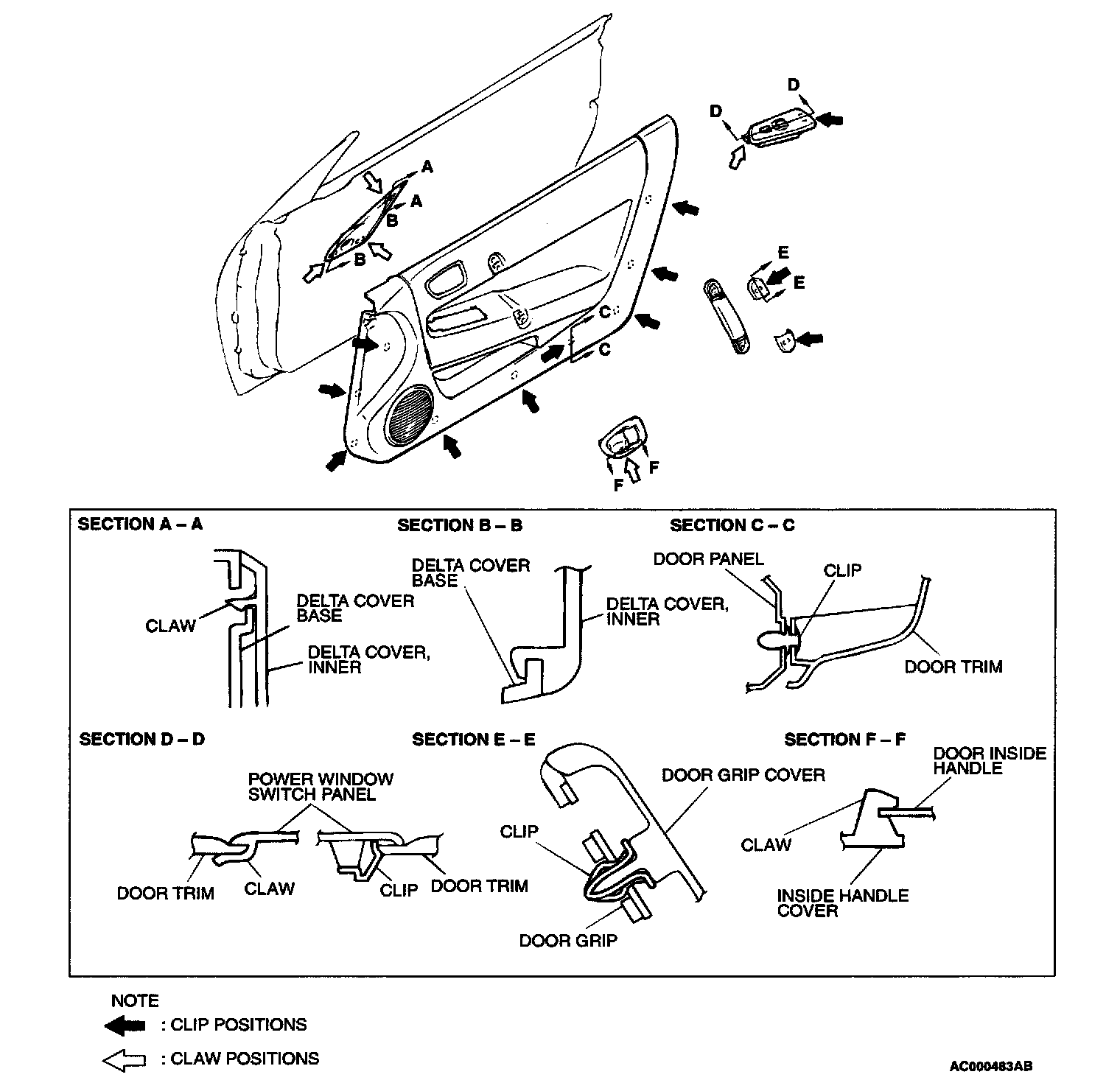 D
D
A
A
B
B
E
E
C
C
F
F

SECTION A – A
CLAW
DELTA COVER BASE
DELTA COVER, INNER

SECTION B – B
DELTA COVER BASE
DELTA COVER, INNER

SECTION C – C
DOOR PANEL
CLIP
DOOR TRIM

SECTION D – D
POWER WINDOW SWITCH PANEL
DOOR TRIM
CLAW
CLIP
DOOR TRIM

SECTION E – E
DOOR GRIP COVER
CLIP
DOOR GRIP

SECTION F – F
DOOR INSIDE HANDLE
CLAW
INSIDE HANDLE COVER

NOTE
: CLIP POSITIONS
: CLAW POSITIONS

AC000483AB