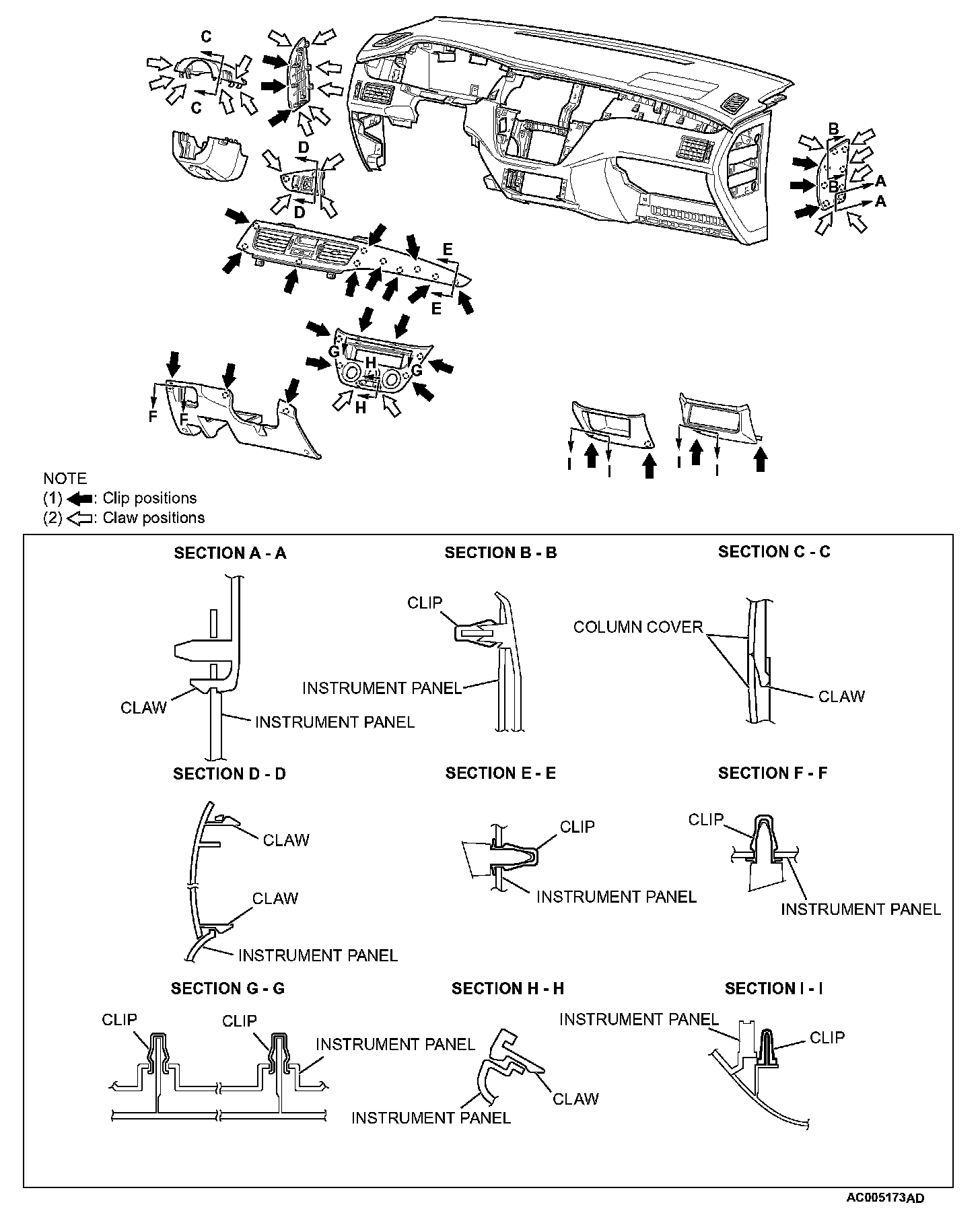 C
C
D
D
B
B
A
A
E
E
G
H
G
H
F
F
I
I
I
I

NOTE
(1) : Clip positions
(2) : Claw positions

SECTION A - A
CLAW
INSTRUMENT PANEL

SECTION B - B
CLIP
INSTRUMENT PANEL

SECTION C - C
COLUMN COVER
CLAW

SECTION D - D
CLAW
CLAW
INSTRUMENT PANEL

SECTION E - E
CLIP
INSTRUMENT PANEL

SECTION F - F
CLIP
INSTRUMENT PANEL

SECTION G - G
CLIP
CLIP
INSTRUMENT PANEL

SECTION H - H
CLAW
INSTRUMENT PANEL

SECTION I - I
INSTRUMENT PANEL
CLIP

AC005173AD