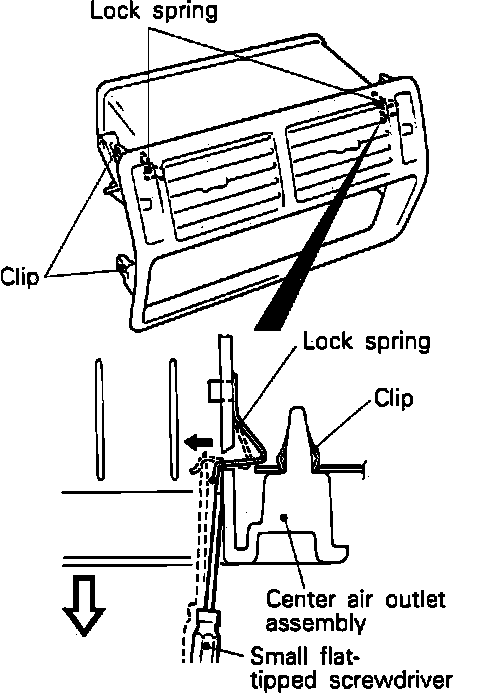 Lock spring

Clip

Lock spring

Clip

Center air outlet assembly

Small flat-tipped screwdriver