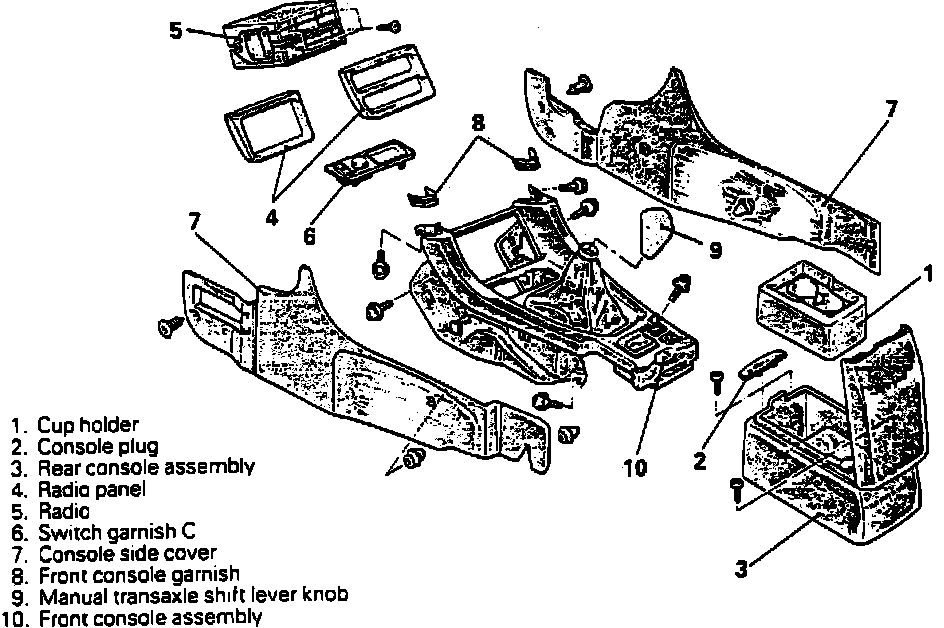 5

8

7

4

6

7

9

1

10

2

3

1. Cup holder
2. Console plug
3. Rear console assembly
4. Radio panel
5. Radio
6. Switch garnish C
7. Console side cover
8. Front console garnish
9. Manual transaxle shift lever knob
10. Front console assembly