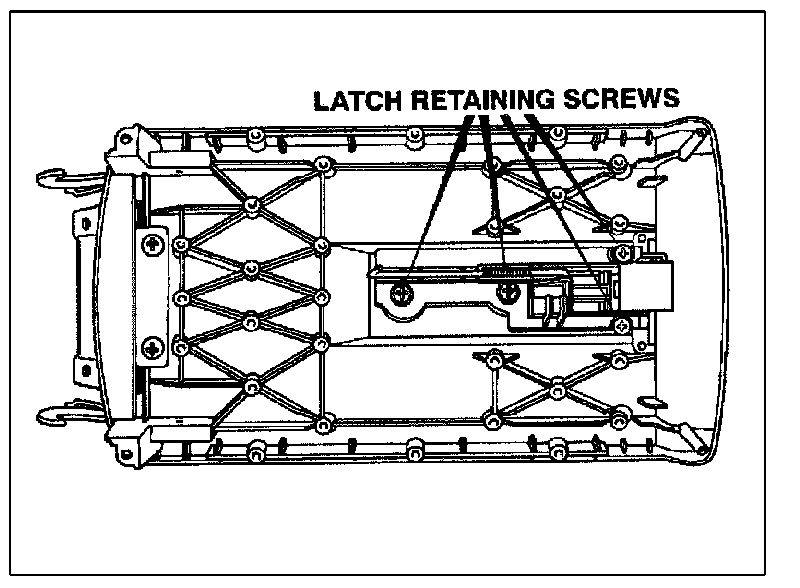 LATCH RETAINING SCREWS