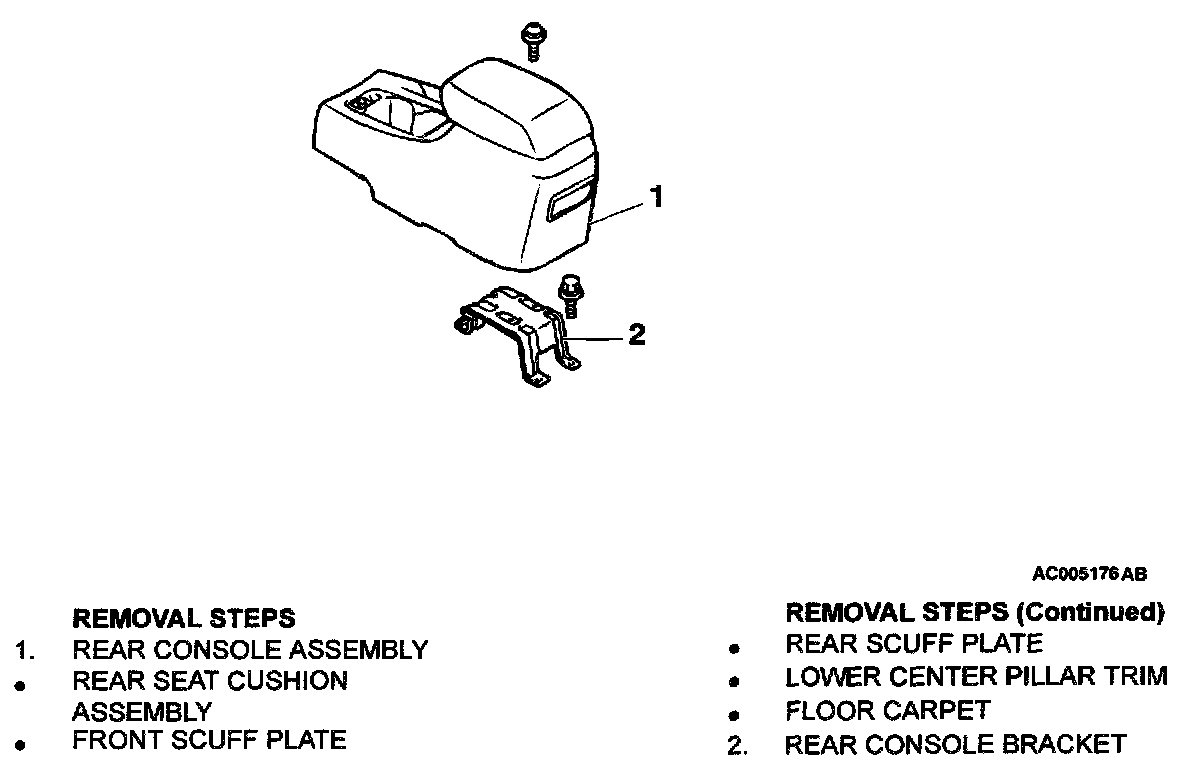 1

2

AC005176AB

REMOVAL STEPS
1. REAR CONSOLE ASSEMBLY
• REAR SEAT CUSHION ASSEMBLY
• FRONT SCUFF PLATE

REMOVAL STEPS (Continued)
• REAR SCUFF PLATE
• LOWER CENTER PILLAR TRIM
• FLOOR CARPET
2. REAR CONSOLE BRACKET