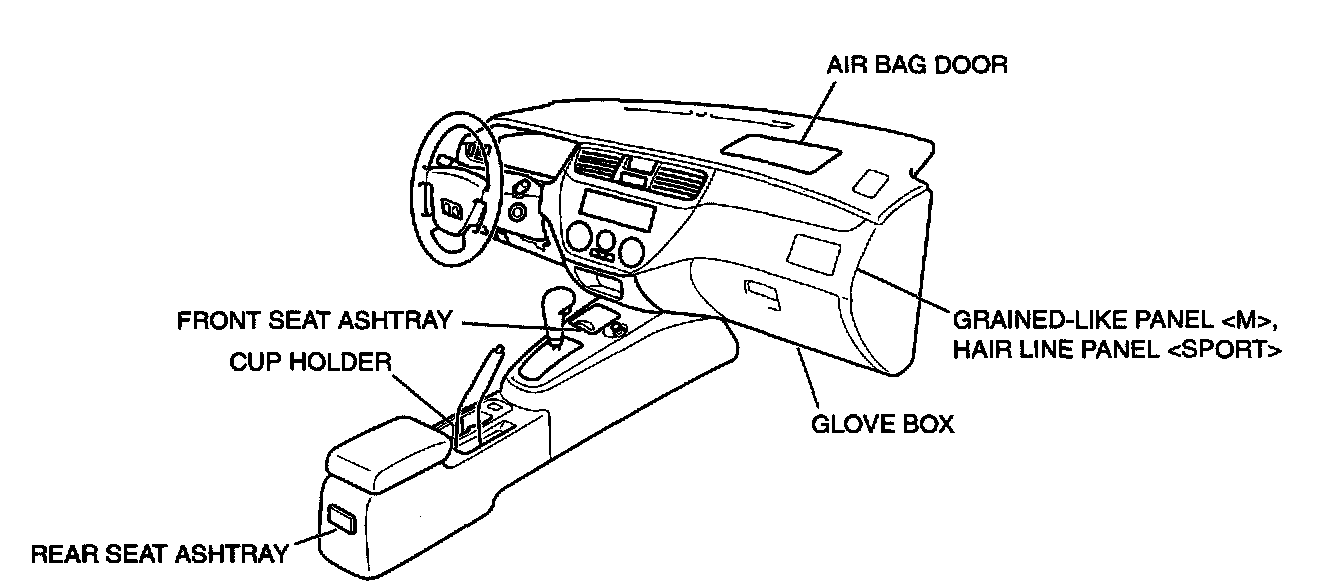 AIR BAG DOOR

FRONT SEAT ASHTRAY

CUP HOLDER

GRAINED-LIKE PANEL <M>, HAIR LINE PANEL <SPORT>

GLOVE BOX

REAR SEAT ASHTRAY