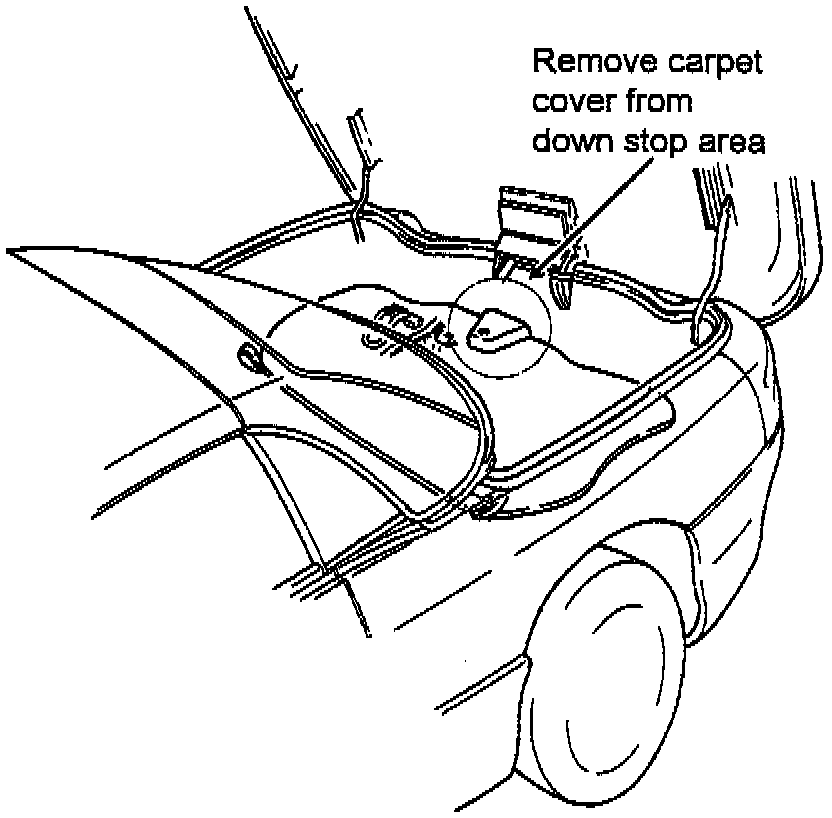 Remove carpet cover from down stop area