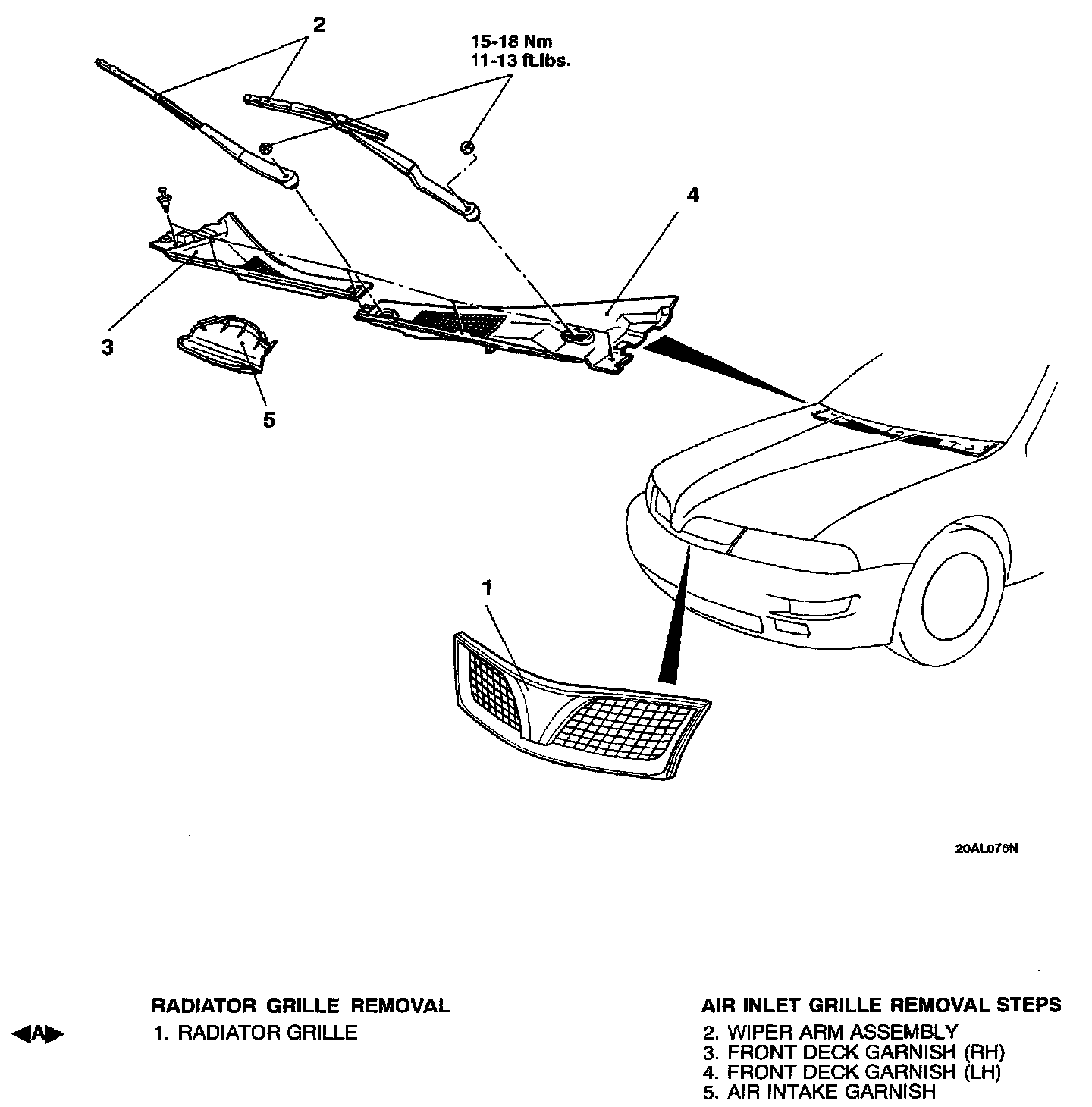 2

15-18 Nm
11-13 ft.lbs.

4

3

5

1

20AL076N

RADIATOR GRILLE REMOVAL

◀A▶ 1. RADIATOR GRILLE

AIR INLET GRILLE REMOVAL STEPS

2. WIPER ARM ASSEMBLY
3. FRONT DECK GARNISH (RH)
4. FRONT DECK GARNISH (LH)
5. AIR INTAKE GARNISH