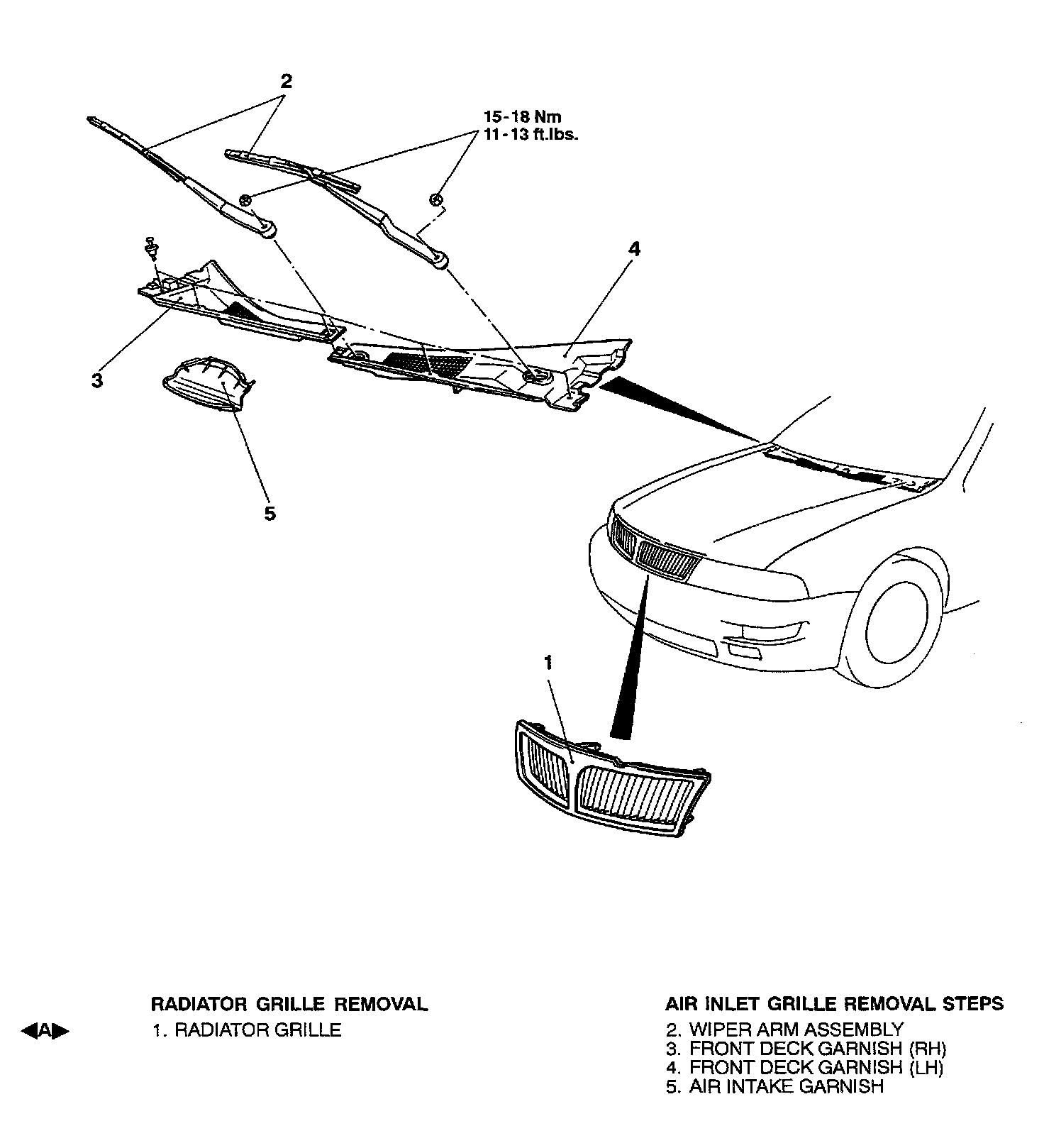 2

15-18 Nm
11-13 ft.lbs.

4

3

5

1

RADIATOR GRILLE REMOVAL
◀A▶ 1. RADIATOR GRILLE

AIR INLET GRILLE REMOVAL STEPS
2. WIPER ARM ASSEMBLY
3. FRONT DECK GARNISH (RH)
4. FRONT DECK GARNISH (LH)
5. AIR INTAKE GARNISH