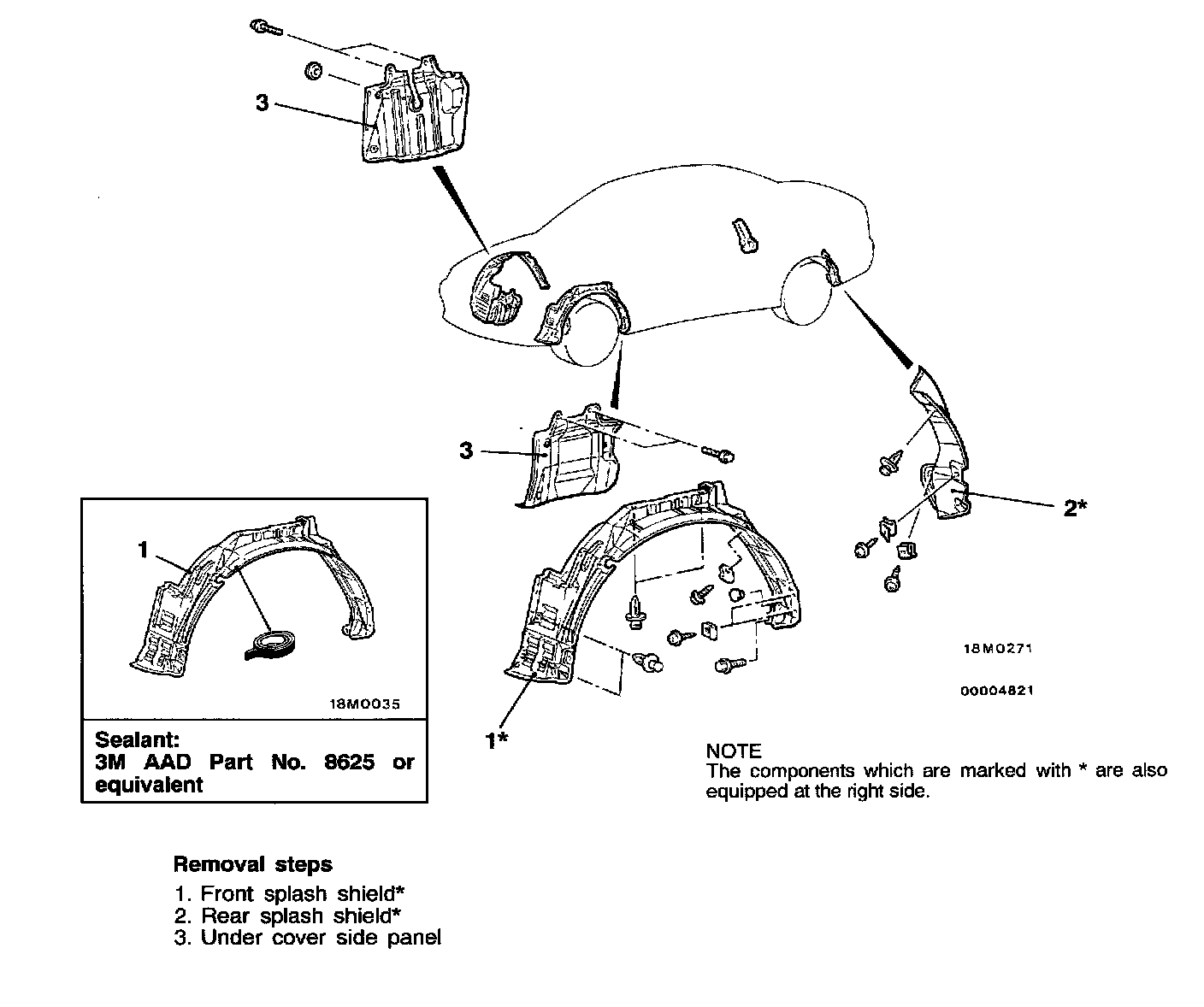 3

3

2*

1

18M0035

Sealant:
3M AAD Part No. 8625 or equivalent

1*

18M0271

00004821

NOTE
The components which are marked with * are also equipped at the right side.

Removal steps
1. Front splash shield*
2. Rear splash shield*
3. Under cover side panel