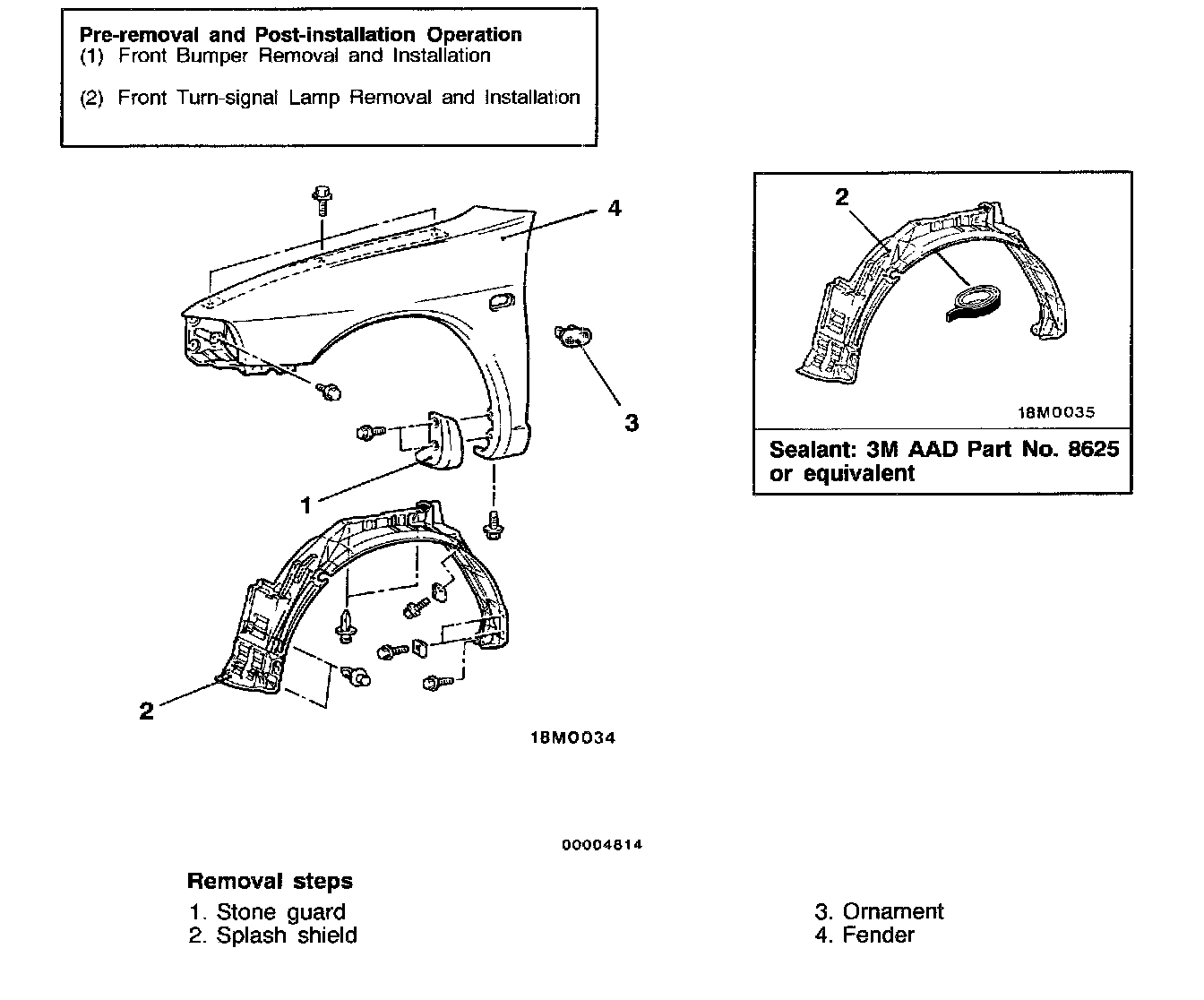 Pre-removal and Post-installation Operation
(1) Front Bumper Removal and Installation

(2) Front Turn-signal Lamp Removal and Installation

4

3

1

2

18M0034

2

18M0035

Sealant: 3M AAD Part No. 8625 or equivalent

00004814

Removal steps
1. Stone guard
2. Splash shield

3. Ornament
4. Fender