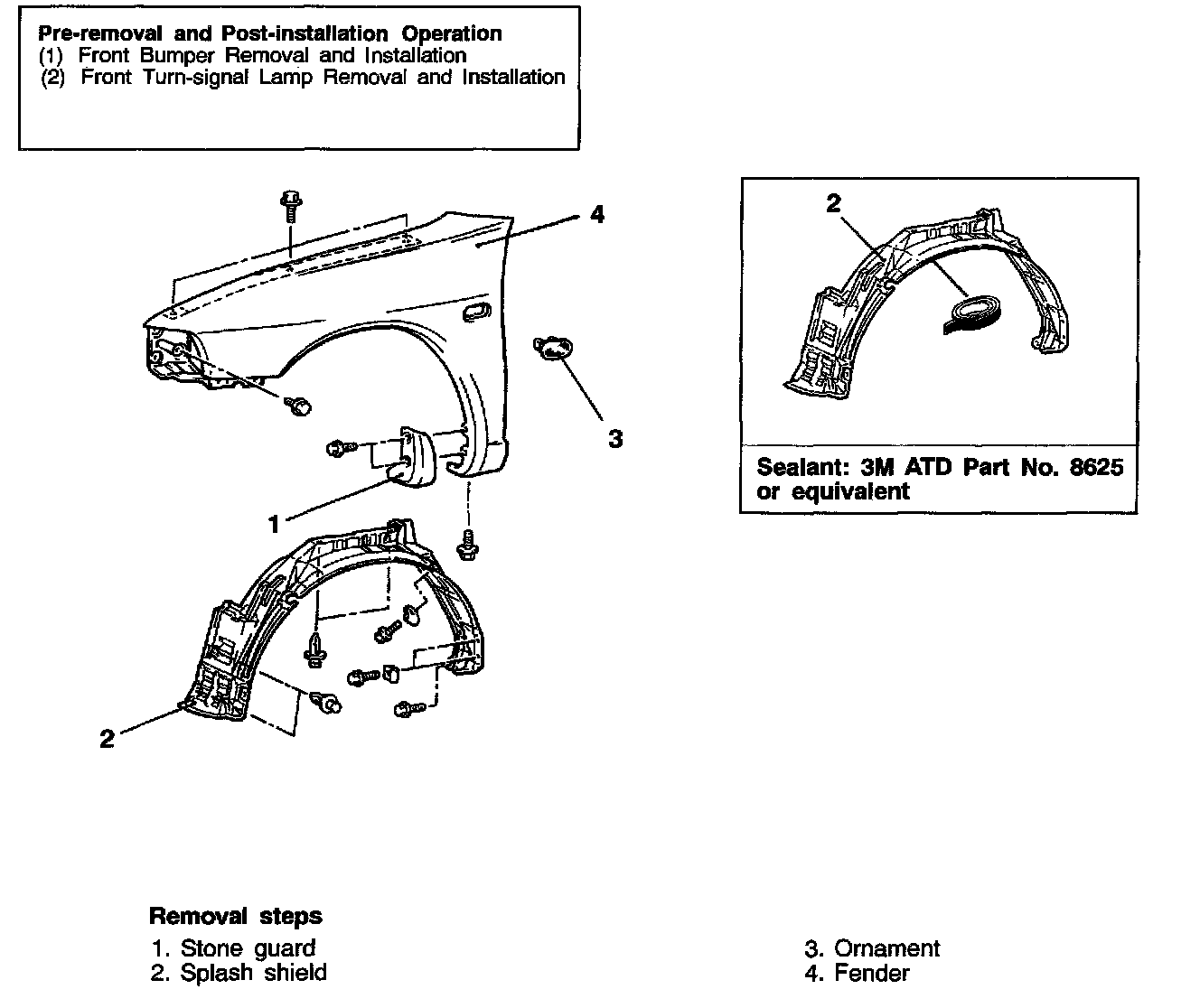 Pre-removal and Post-installation Operation
(1) Front Bumper Removal and Installation
(2) Front Turn-signal Lamp Removal and Installation

4

3

1

2

2

Sealant: 3M ATD Part No. 8625 or equivalent

Removal steps
1. Stone guard
2. Splash shield
3. Ornament
4. Fender