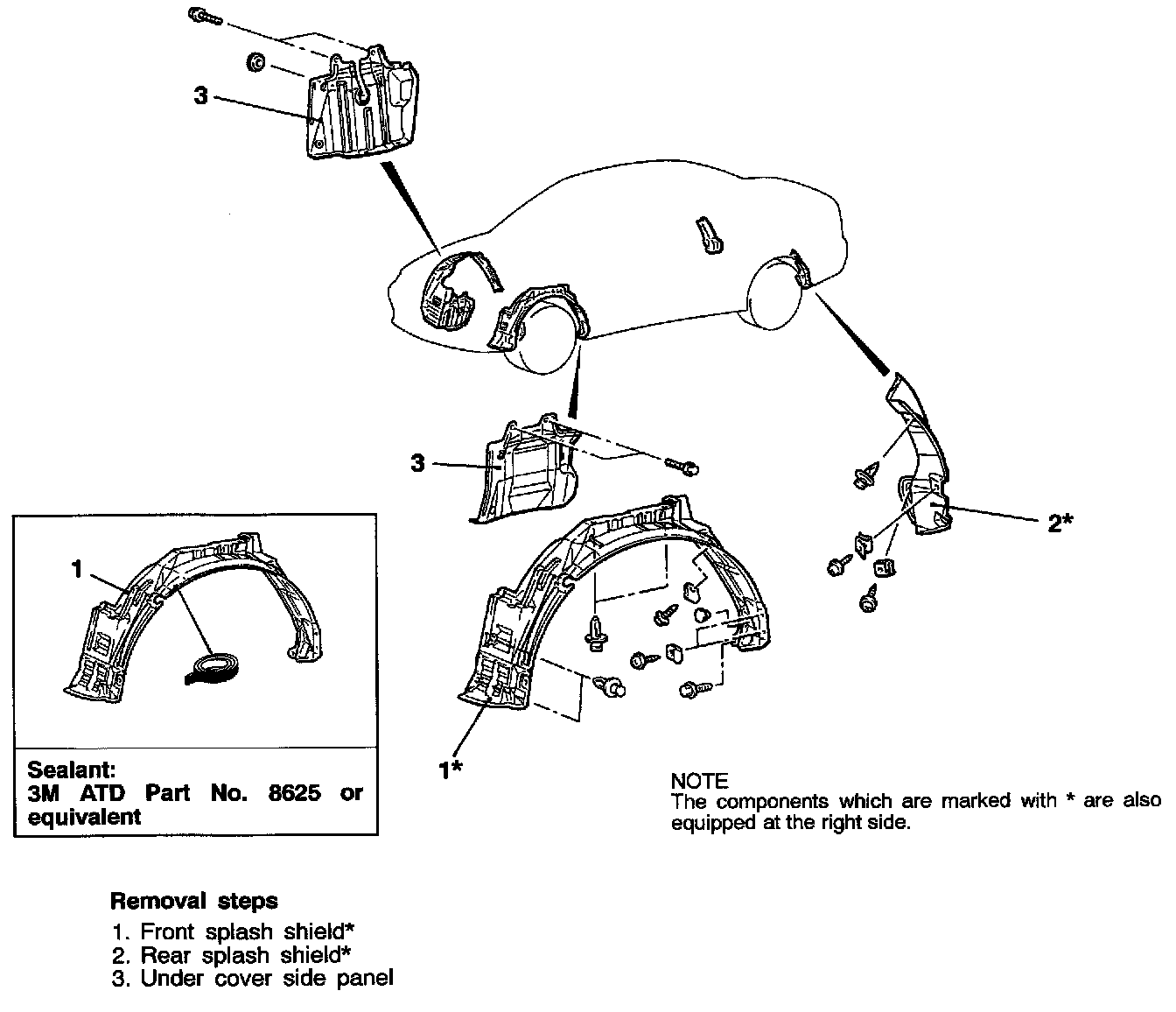 3

3

2*

1

1*

Sealant:
3M ATD Part No. 8625 or equivalent

NOTE
The components which are marked with * are also equipped at the right side.

Removal steps
1. Front splash shield*
2. Rear splash shield*
3. Under cover side panel