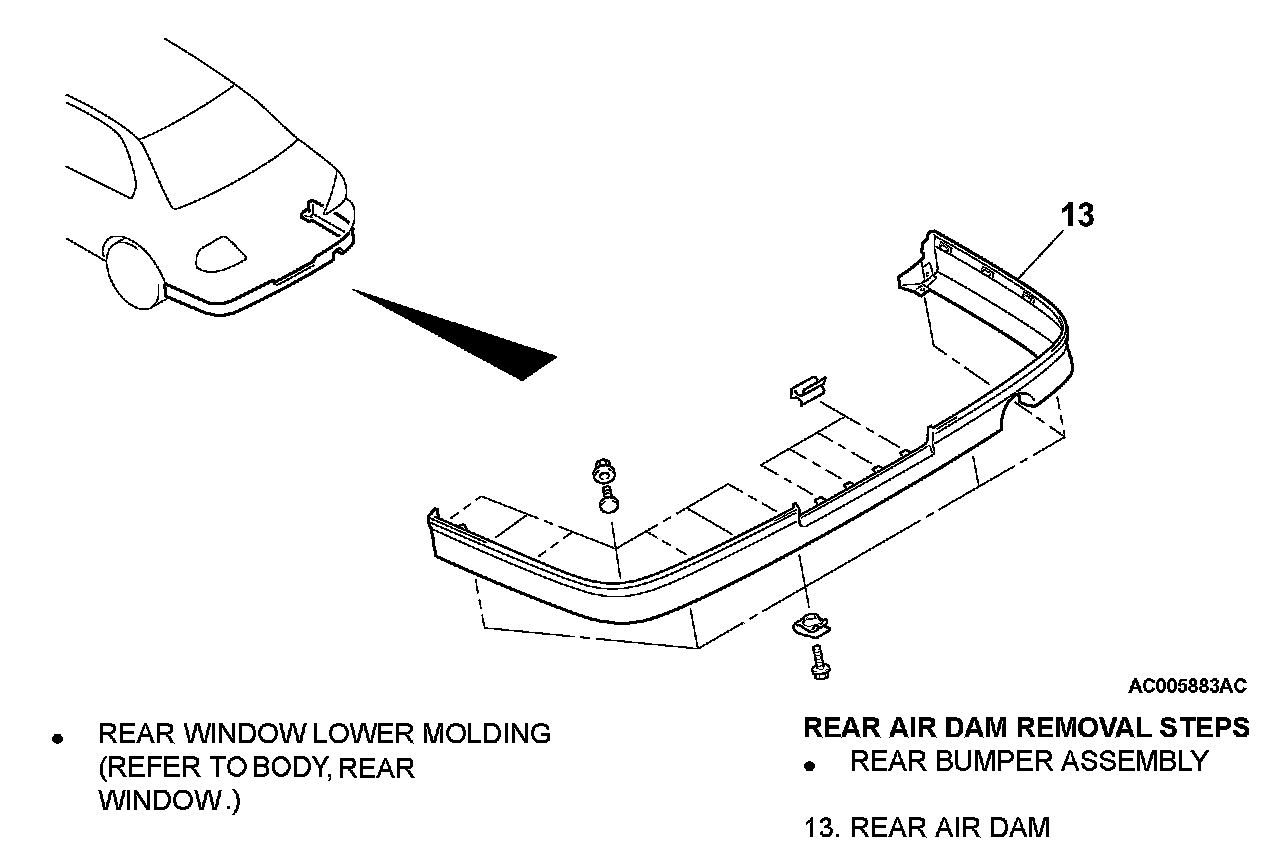 13

AC005883AC

• REAR WINDOW LOWER MOLDING (REFER TO BODY, REAR WINDOW.)

REAR AIR DAM REMOVAL STEPS
• REAR BUMPER ASSEMBLY

13. REAR AIR DAM