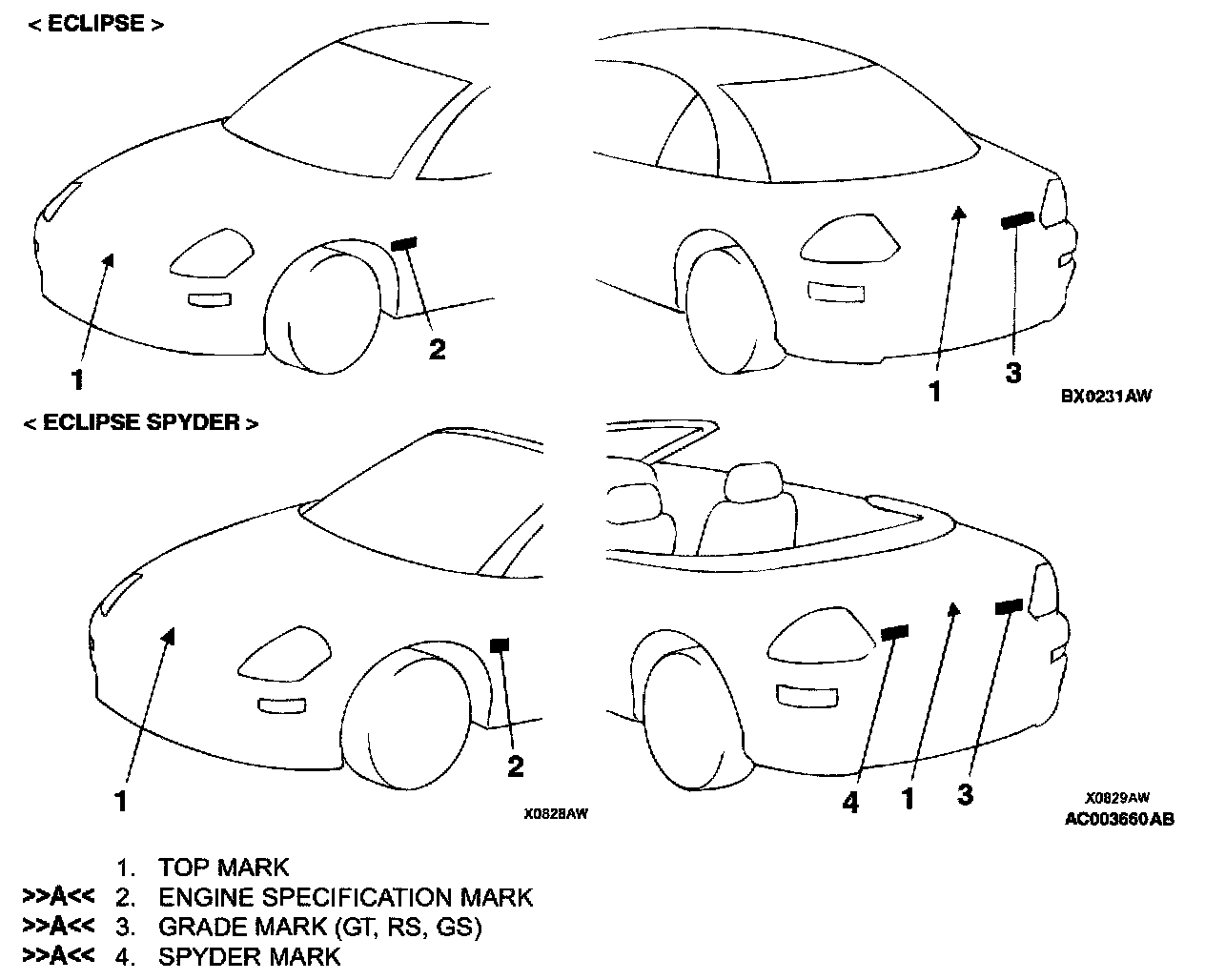 < ECLIPSE >

1

2

1

3

BX0231AW

< ECLIPSE SPYDER >

1

2

X0828AW

4

1

3

X0829AW
AC003660AB

1. TOP MARK
>>A<< 2. ENGINE SPECIFICATION MARK
>>A<< 3. GRADE MARK (GT, RS, GS)
>>A<< 4. SPYDER MARK