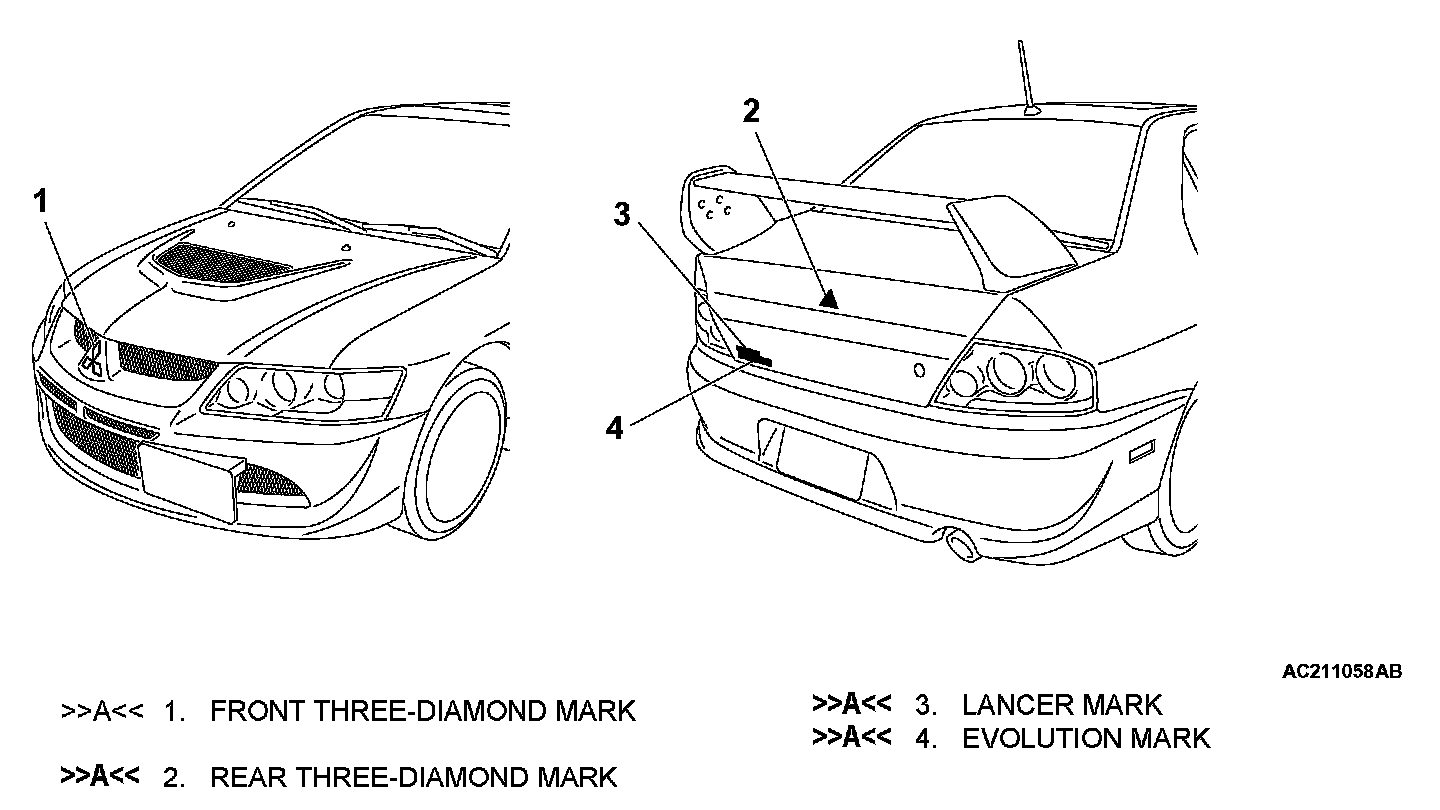 1

2

3

4

AC211058AB

>>A<< 1. FRONT THREE-DIAMOND MARK

>>A<< 2. REAR THREE-DIAMOND MARK

>>A<< 3. LANCER MARK

>>A<< 4. EVOLUTION MARK