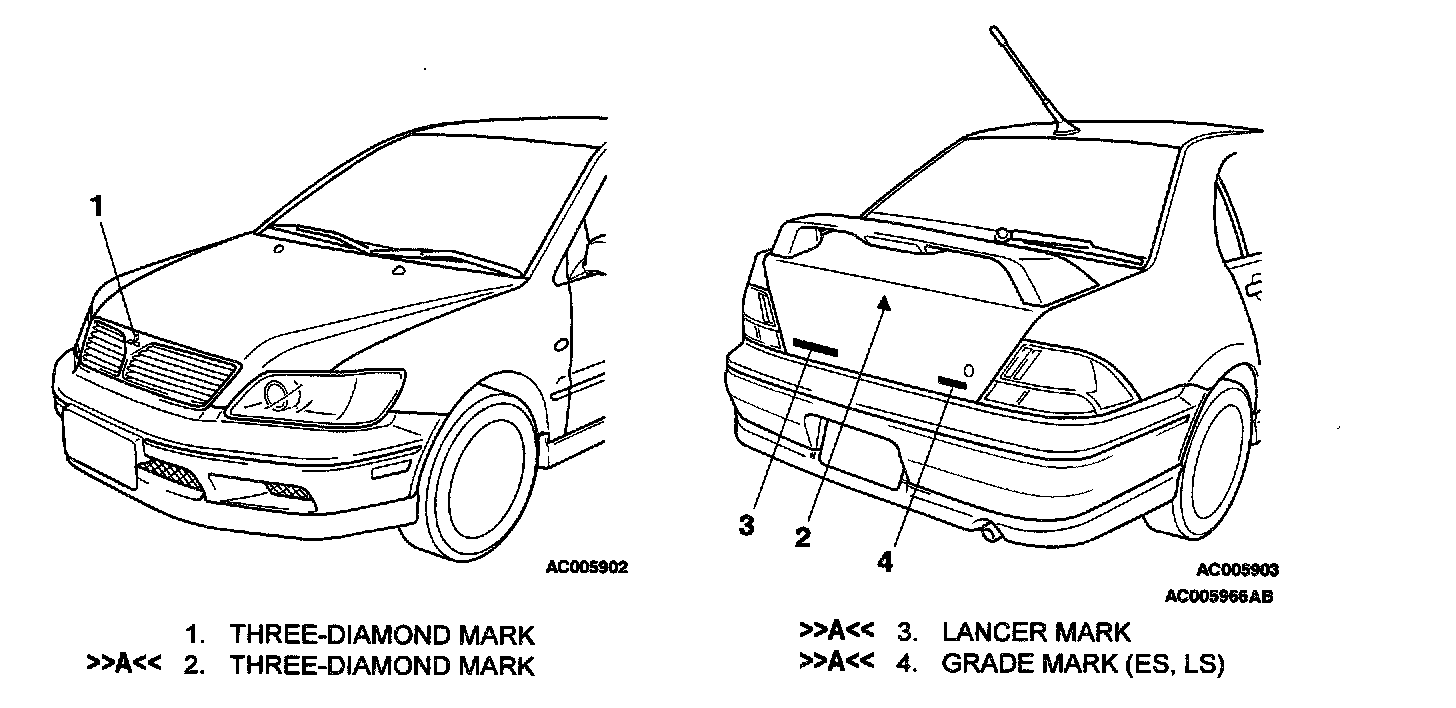 1

AC005902

3 2 4

AC005903

AC005966AB

1. THREE-DIAMOND MARK
>>A<< 2. THREE-DIAMOND MARK

>>A<< 3. LANCER MARK
>>A<< 4. GRADE MARK (ES, LS)