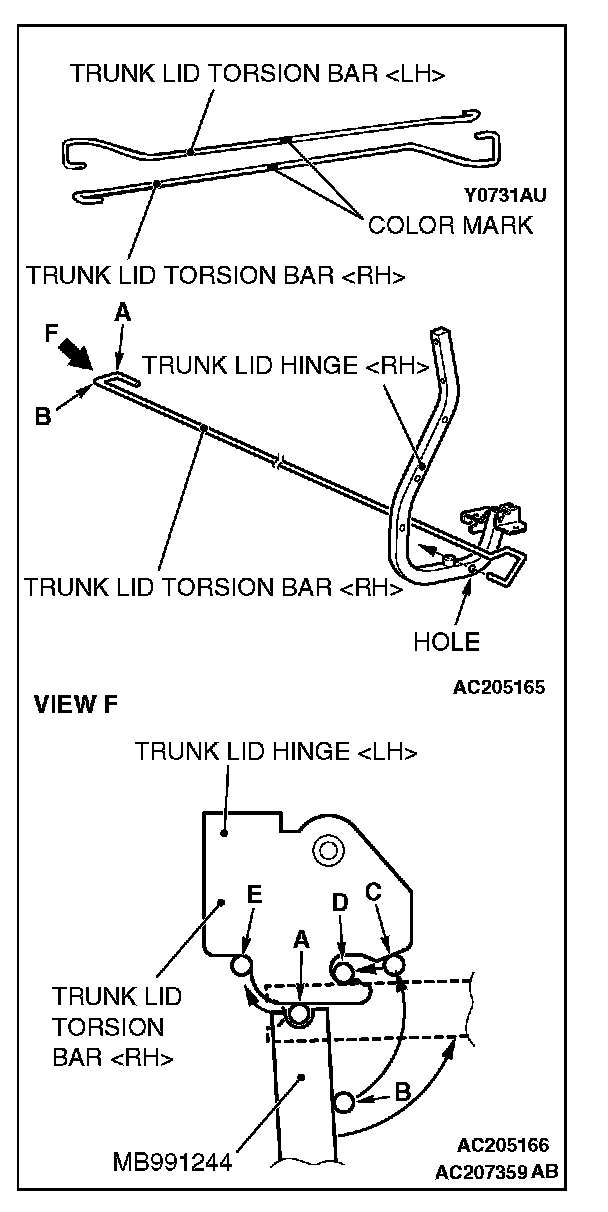 TRUNK LID TORSION BAR <LH>

Y0731AU

COLOR MARK

TRUNK LID TORSION BAR <RH>

F

A

B

TRUNK LID HINGE <RH>

TRUNK LID TORSION BAR <RH>

HOLE

AC205165

VIEW F

TRUNK LID HINGE <LH>

E

D

C

A

TRUNK LID TORSION BAR <RH>

B

MB991244

AC205166

AC207359 AB